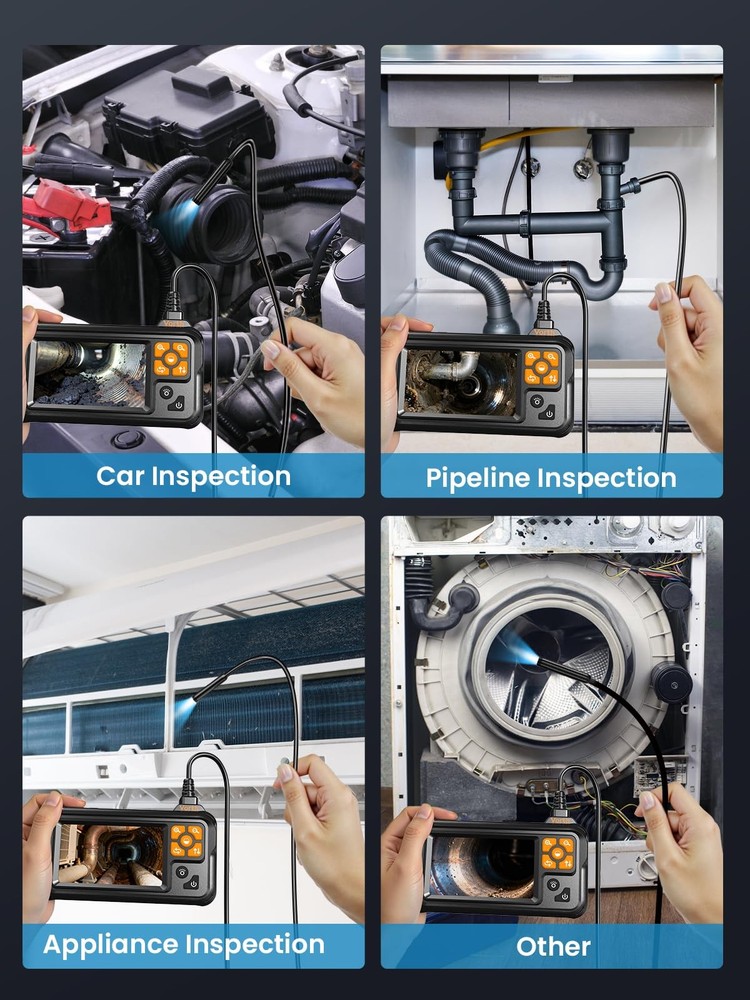 Car Inspection

Pipeline Inspection

Appliance Inspection

Other