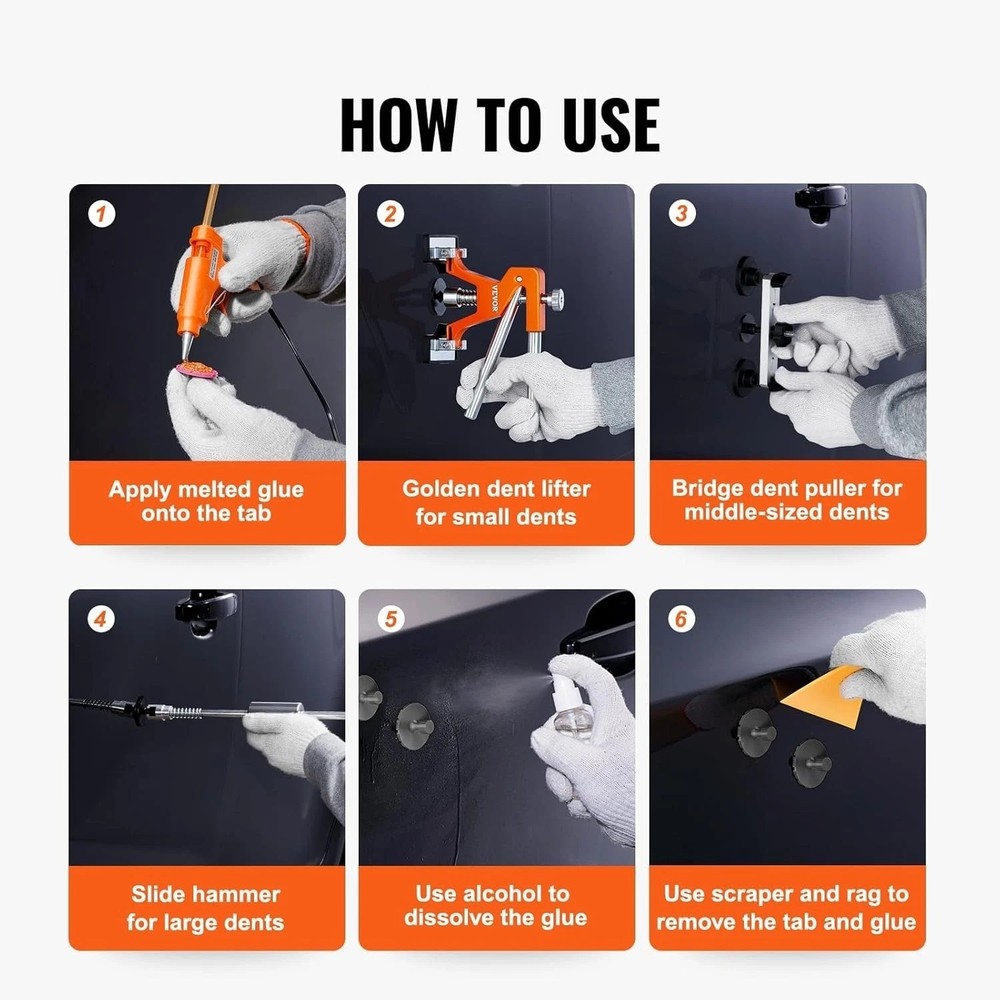 HOW TO USE

1
Apply melted glue onto the tab

2
VEVOR
Golden dent lifter for small dents

3
Bridge dent puller for middle-sized dents

4
Slide hammer for large dents

5
Use alcohol to dissolve the glue

6
Use scraper and rag to remove the tab and glue