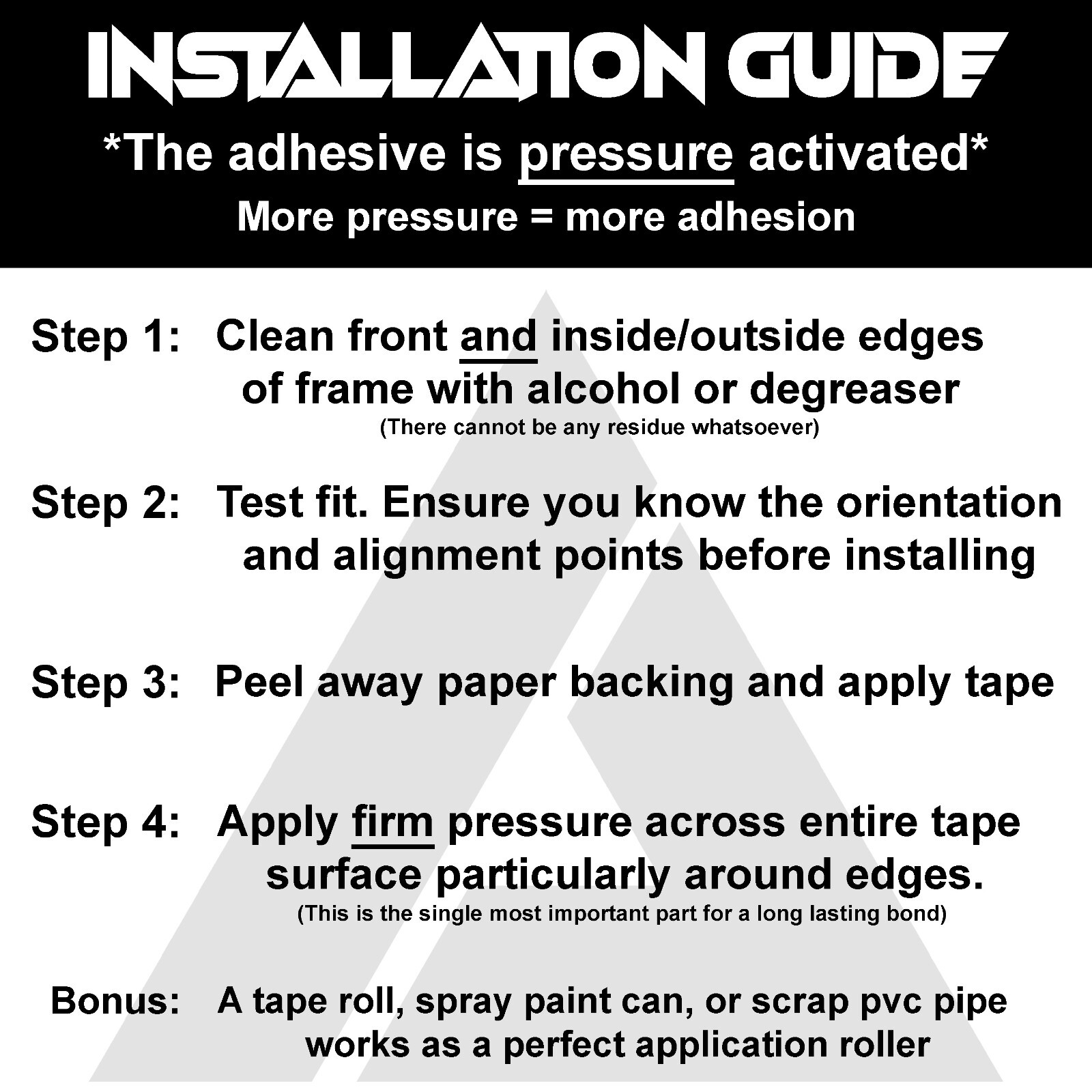 INSTALLATION GUIDE

*The adhesive is pressure activated*

More pressure = more adhesion

Step 1: Clean front and inside/outside edges of frame with alcohol or degreaser
(There cannot be any residue whatsoever)

Step 2: Test fit. Ensure you know the orientation and alignment points before installing

Step 3: Peel away paper backing and apply tape

Step 4: Apply firm pressure across entire tape surface particularly around edges.
(This is the single most important part for a long lasting bond)

Bonus: A tape roll, spray paint can, or scrap pvc pipe works as a perfect application roller