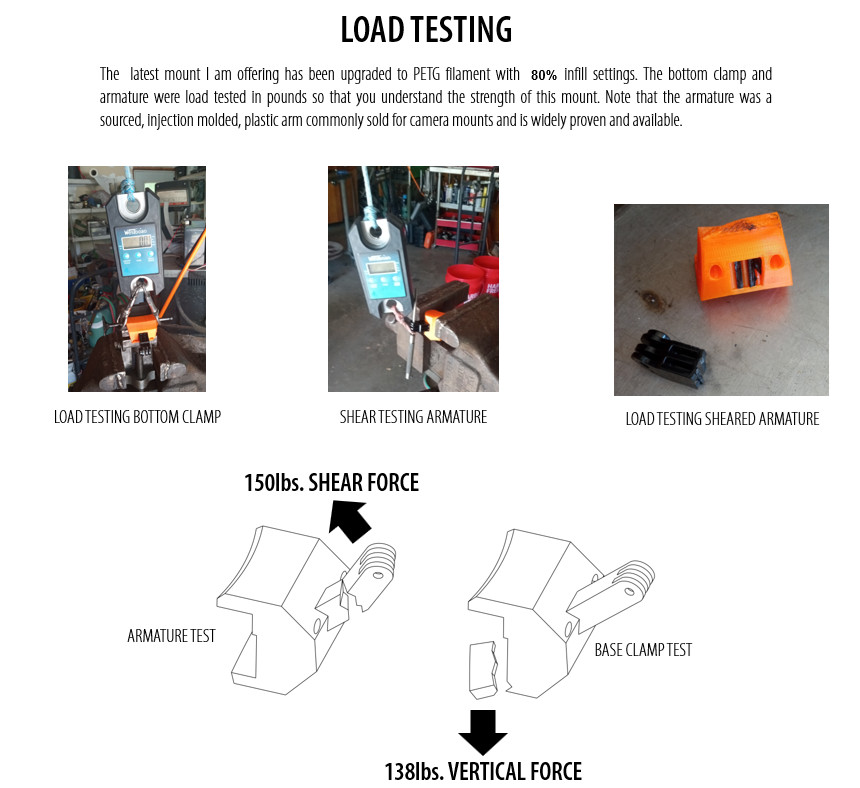 LOAD TESTING

The latest mount I am offering has been upgraded to PETG filament with 80% infill settings. The bottom clamp and armature were load tested in pounds so that you understand the strength of this mount. Note that the armature was a sourced, injection molded, plastic arm commonly sold for camera mounts and is widely proven and available.

LOAD TESTING BOTTOM CLAMP

SHEAR TESTING ARMATURE

LOAD TESTING SHEARED ARMATURE

150lbs. SHEAR FORCE

ARMATURE TEST

BASE CLAMP TEST

138lbs. VERTICAL FORCE