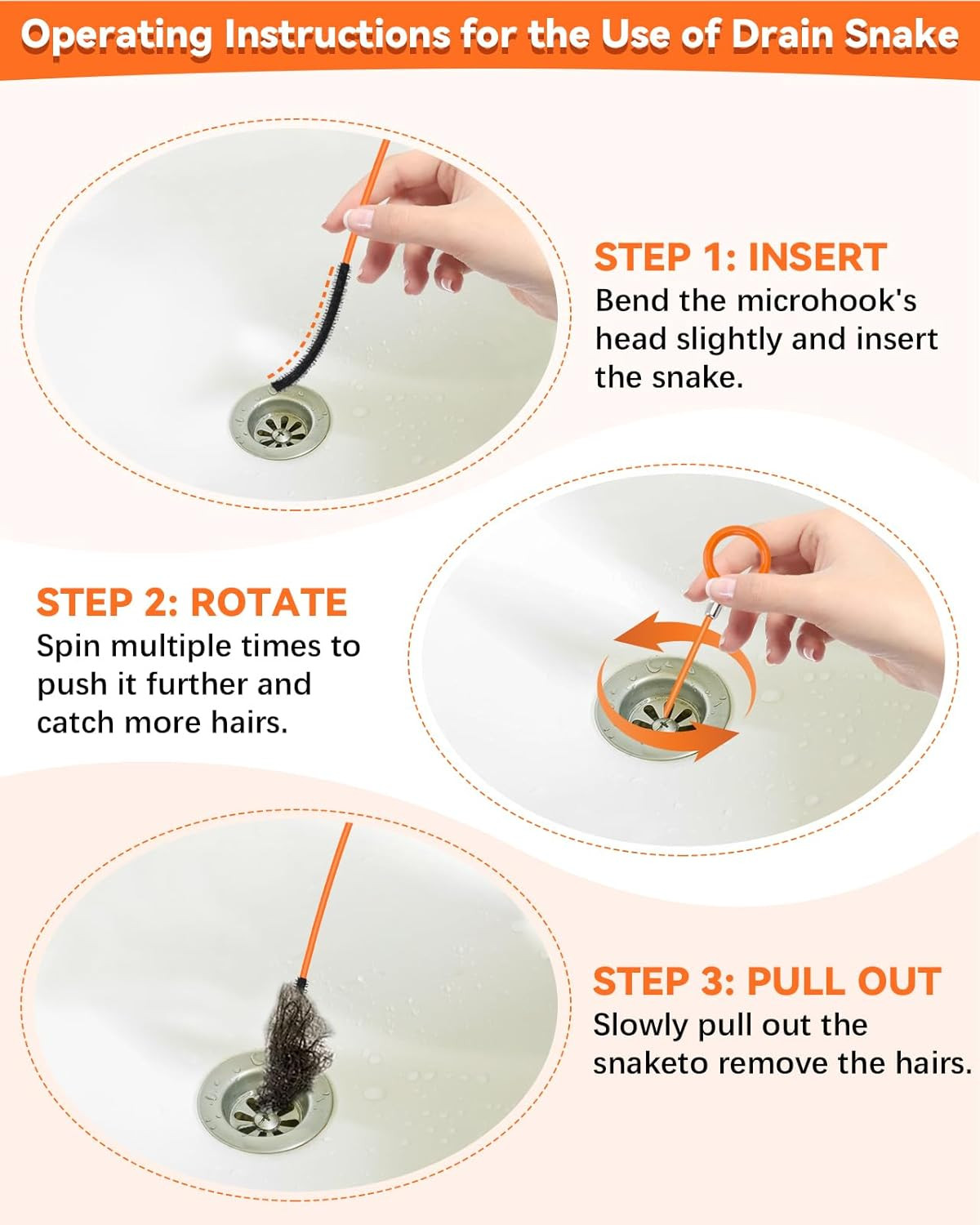 Operating Instructions for the Use of Drain Snake

STEP 1: INSERT
Bend the microhook's head slightly and insert the snake.

STEP 2: ROTATE
Spin multiple times to push it further and catch more hairs.

STEP 3: PULL OUT
Slowly pull out the snaketo remove the hairs.