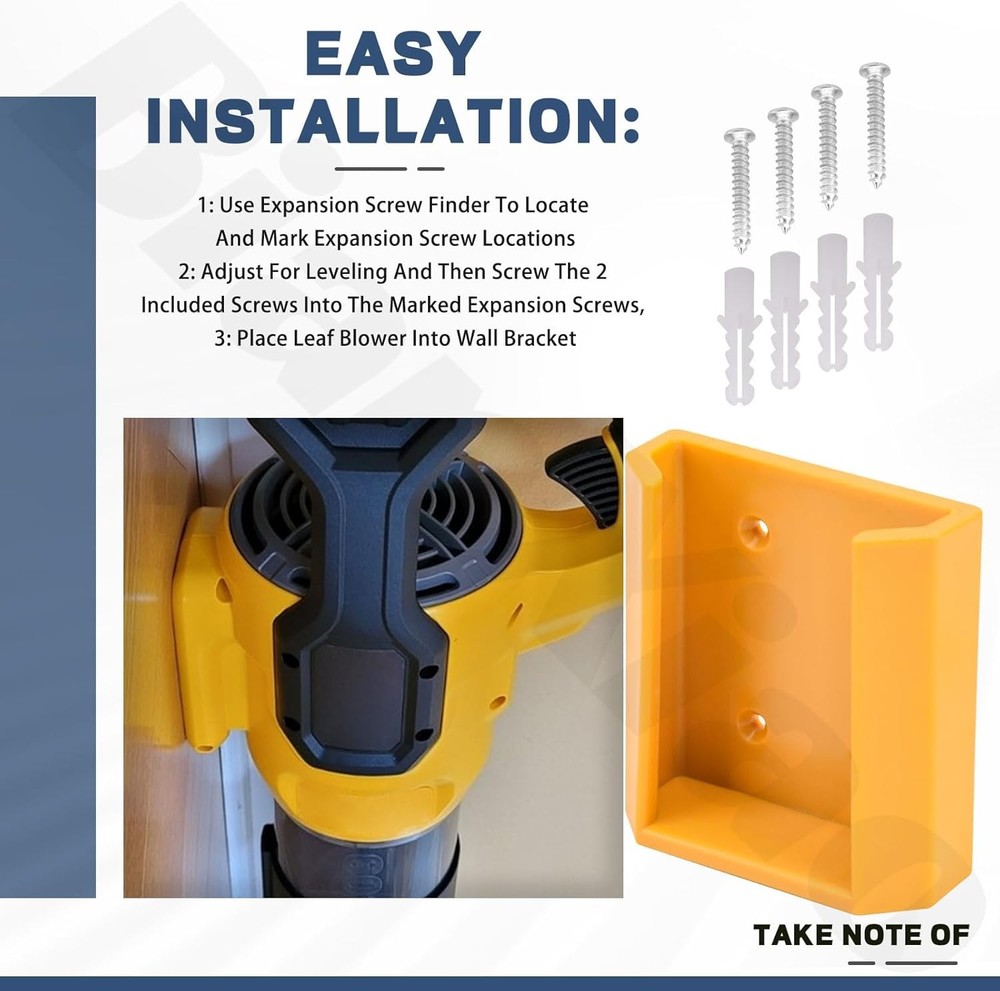 EASY INSTALLATION:

1: Use Expansion Screw Finder To Locate And Mark Expansion Screw Locations
2: Adjust For Leveling And Then Screw The 2 Included Screws Into The Marked Expansion Screws,
3: Place Leaf Blower Into Wall Bracket

TAKE NOTE OF