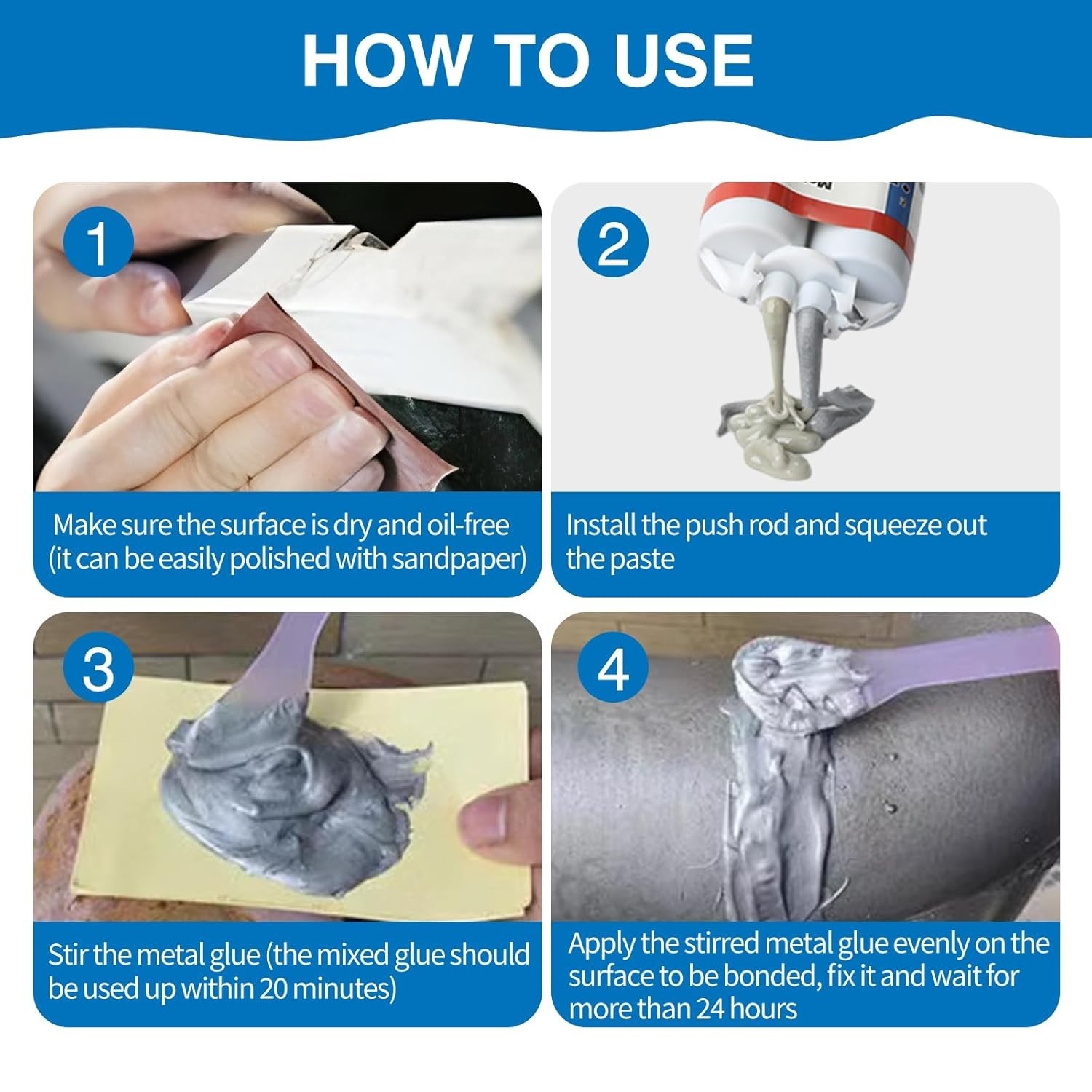 HOW TO USE

1

Make sure the surface is dry and oil-free (it can be easily polished with sandpaper)

2

Install the push rod and squeeze out the paste

3

Stir the metal glue (the mixed glue should be used up within 20 minutes)

4

Apply the stirred metal glue evenly on the surface to be bonded, fix it and wait for more than 24 hours