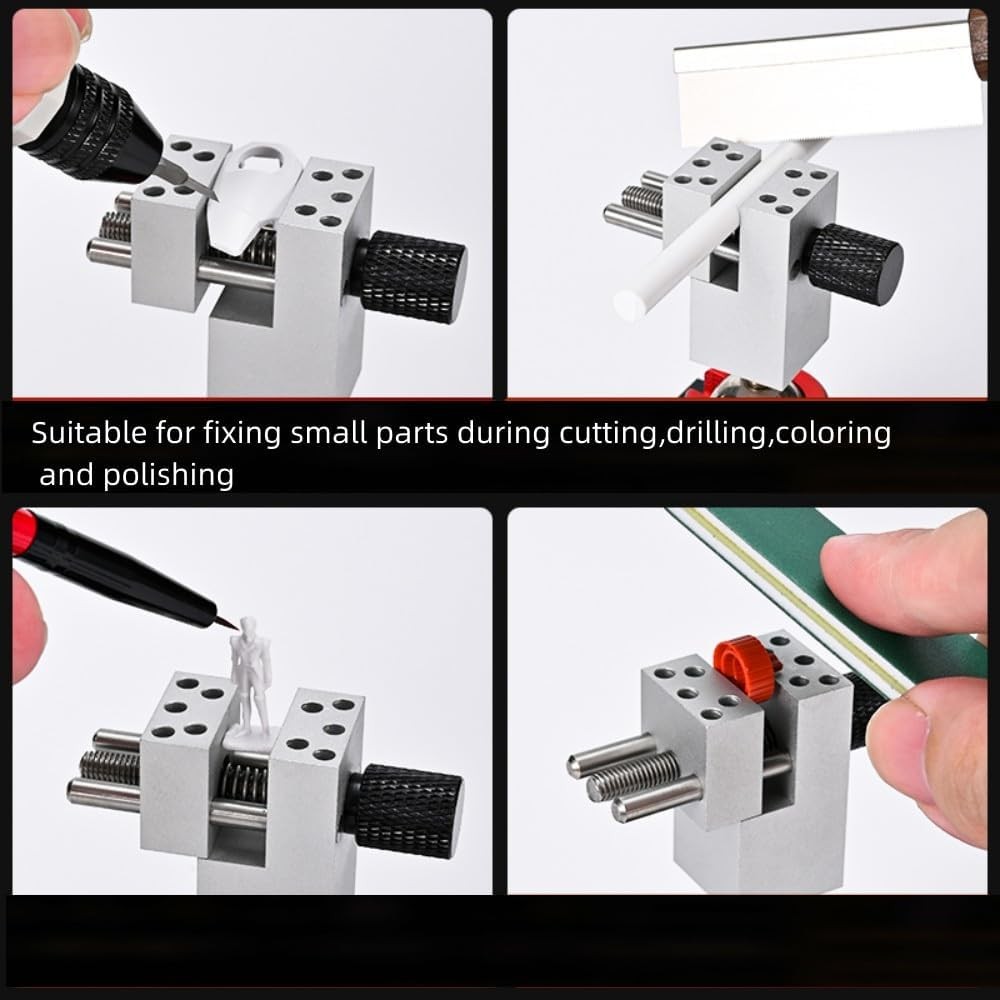 Suitable for fixing small parts during cutting,drilling,coloring and polishing