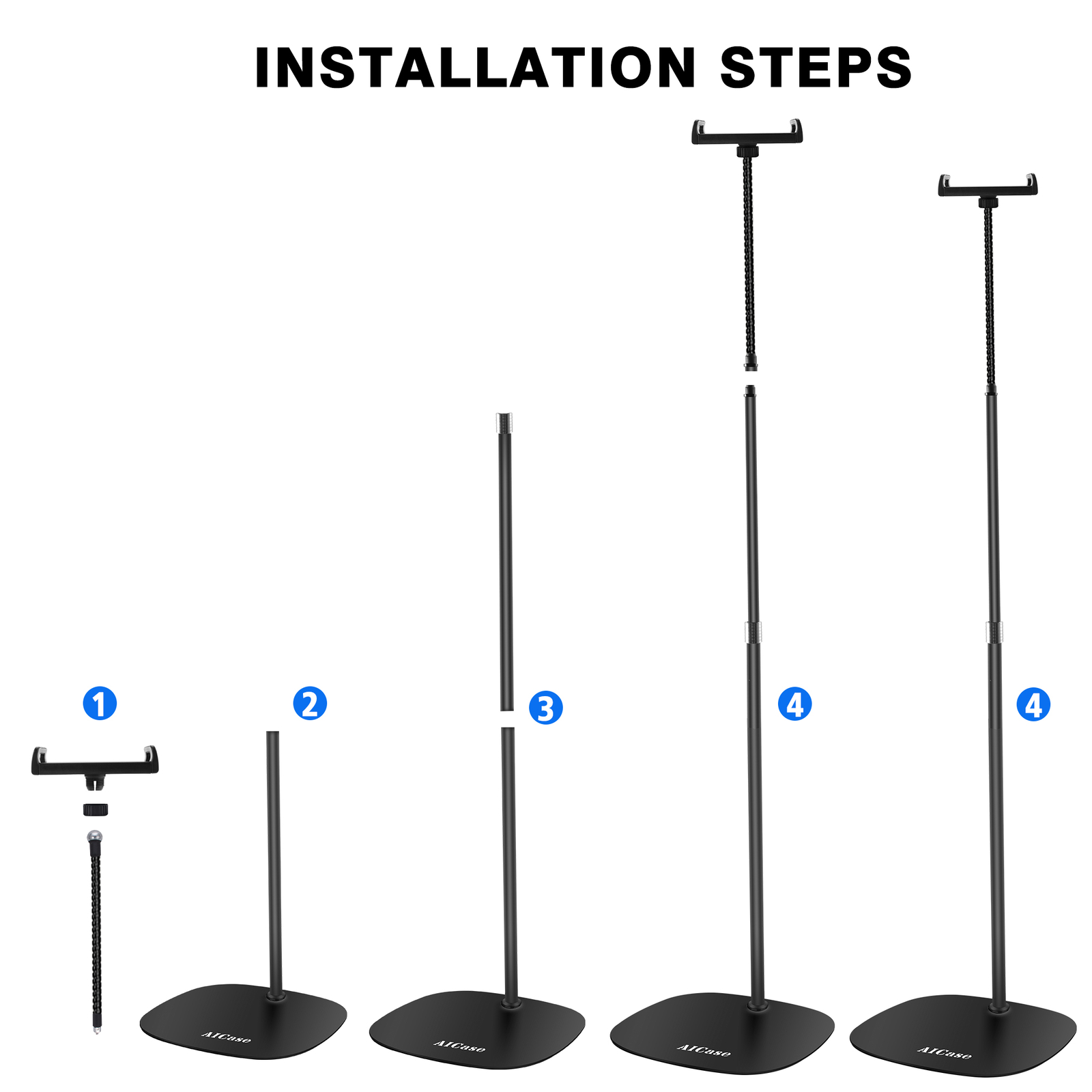 INSTALLATION STEPS

1

2

3

4

4

AICase

AICase

AICase

AICase