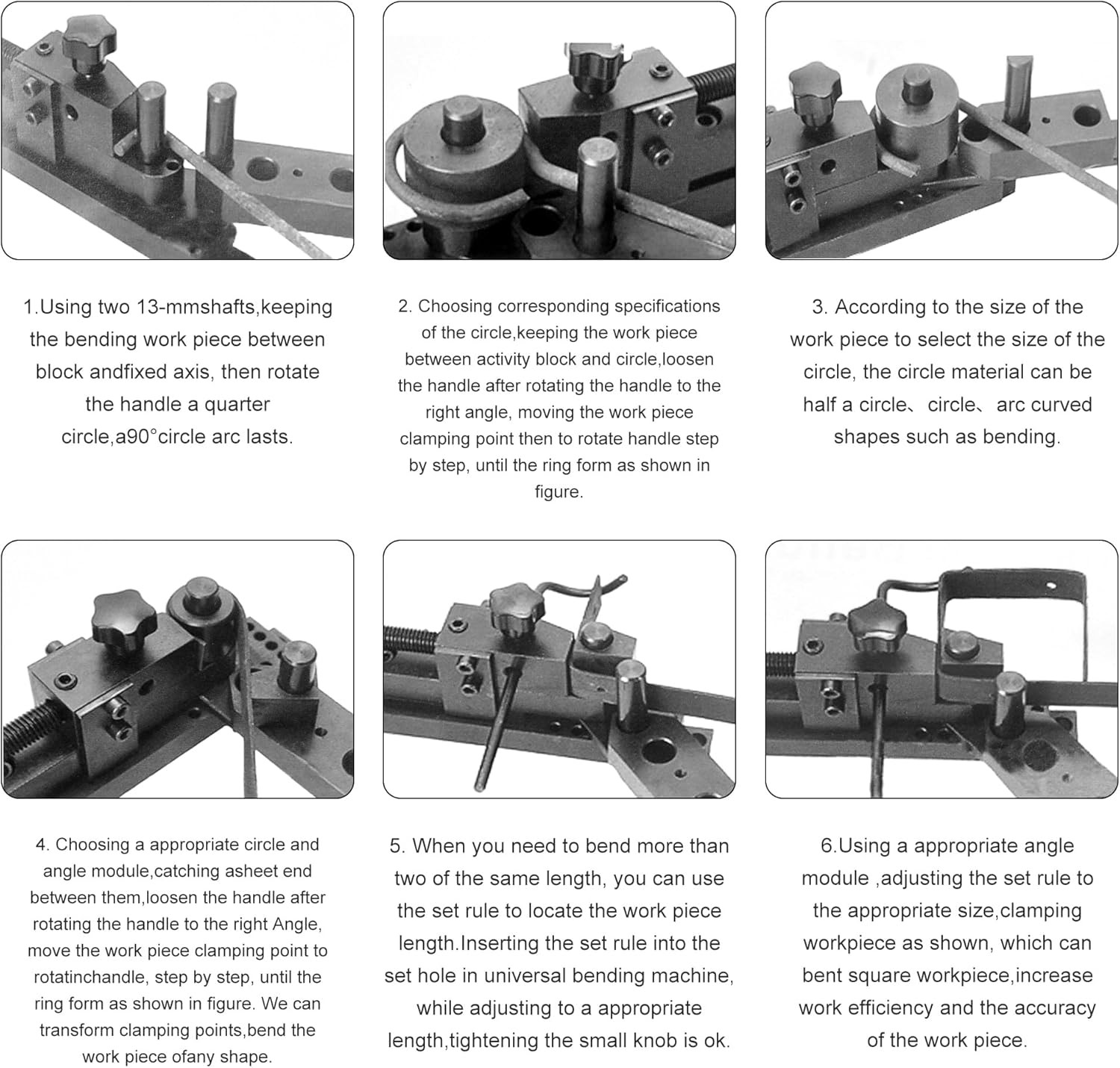 1.Using two 13-mmshafts,keeping the bending work piece between block andfixed axis, then rotate the handle a quarter circle,a90°circle arc lasts.

2. Choosing corresponding specifications of the circle,keeping the work piece between activity block and circle,loosen the handle after rotating the handle to the right angle, moving the work piece clamping point then to rotate handle step by step, until the ring form as shown in figure.

3. According to the size of the work piece to select the size of the circle, the circle material can be half a circle、circle、arc curved shapes such as bending.

4. Choosing a appropriate circle and angle module,catching asheet end between them,loosen the handle after rotating the handle to the right Angle, move the work piece clamping point to rotatinchandle, step by step, until the ring form as shown in figure. We can transform clamping points,bend the work piece ofany shape.

5. When you need to bend more than two of the same length, you can use the set rule to locate the work piece length.Inserting the set rule into the set hole in universal bending machine, while adjusting to a appropriate length,tightening the small knob is ok.

6.Using a appropriate angle module ,adjusting the set rule to the appropriate size,clamping workpiece as shown, which can bent square workpiece,increase work efficiency and the accuracy of the work piece.