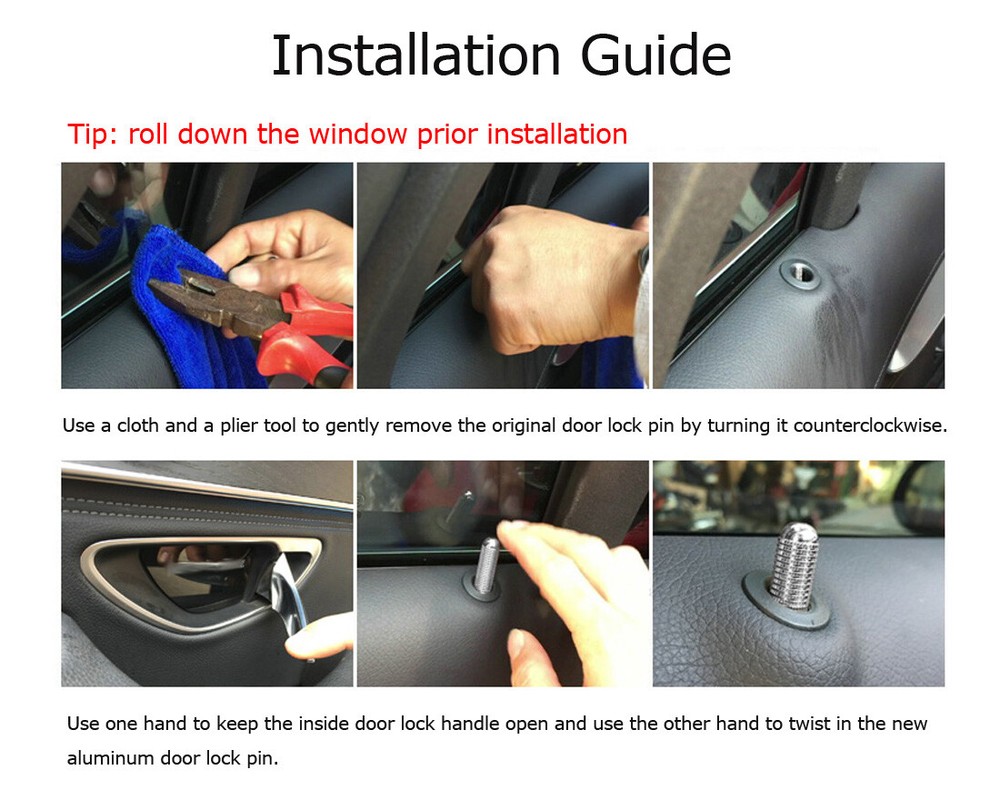 Installation Guide

Tip: roll down the window prior installation

Use a cloth and a plier tool to gently remove the original door lock pin by turning it counterclockwise.

Use one hand to keep the inside door lock handle open and use the other hand to twist in the new aluminum door lock pin.