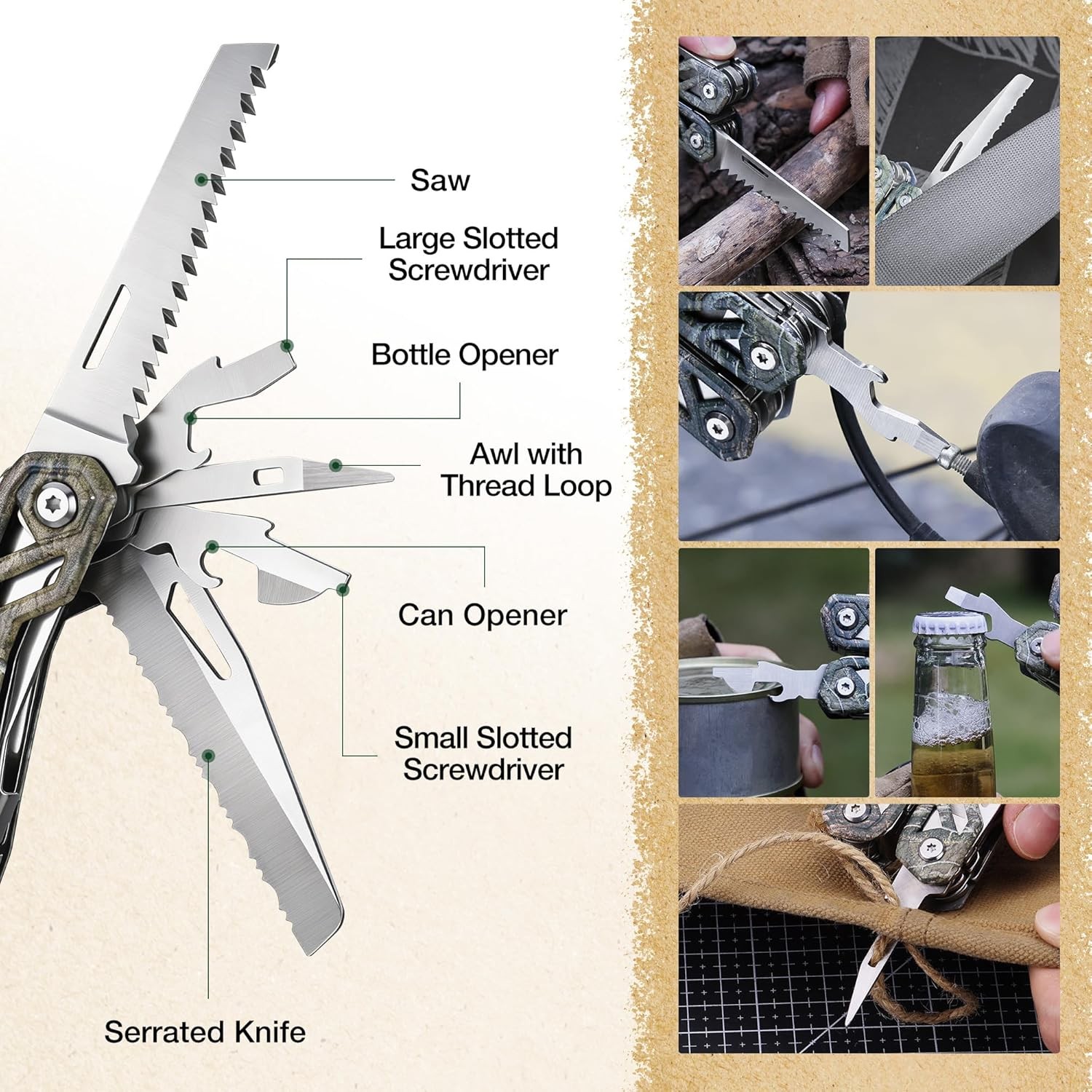 Saw

Large Slotted Screwdriver

Bottle Opener

Awl with Thread Loop

Can Opener

Small Slotted Screwdriver

Serrated Knife