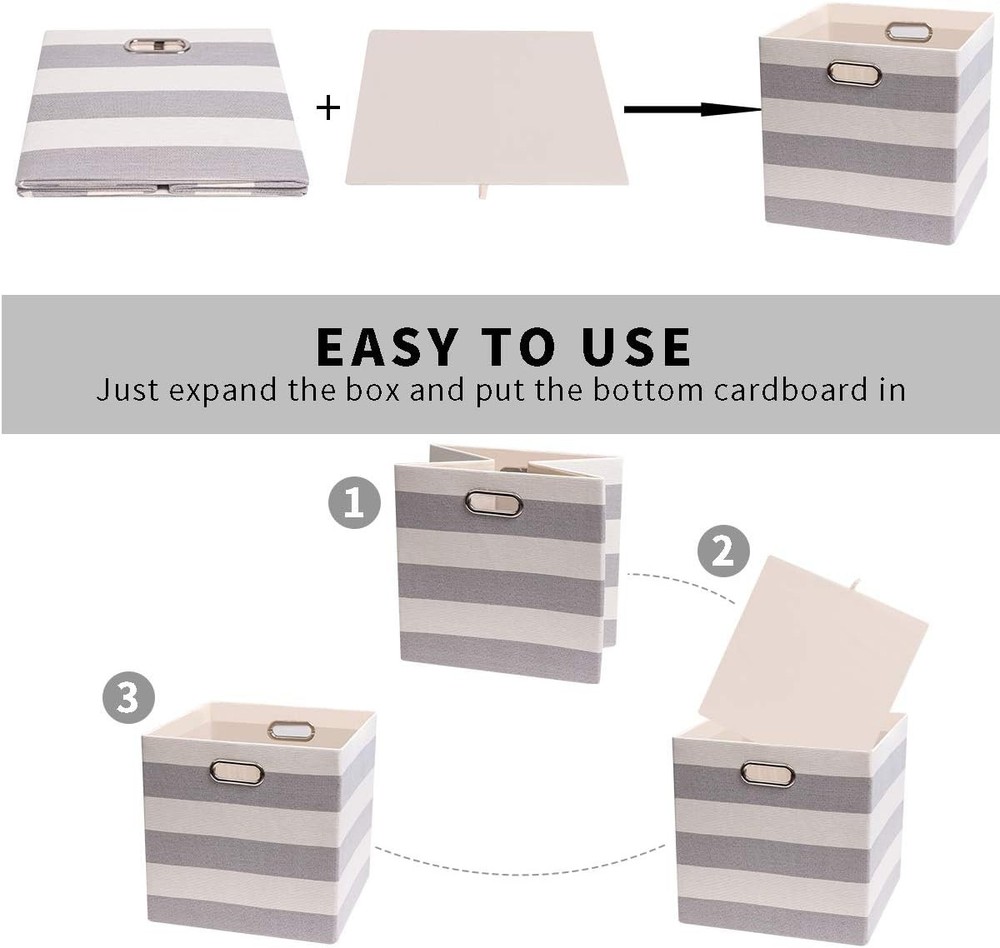 +

EASY TO USE
Just expand the box and put the bottom cardboard in

1

2

3