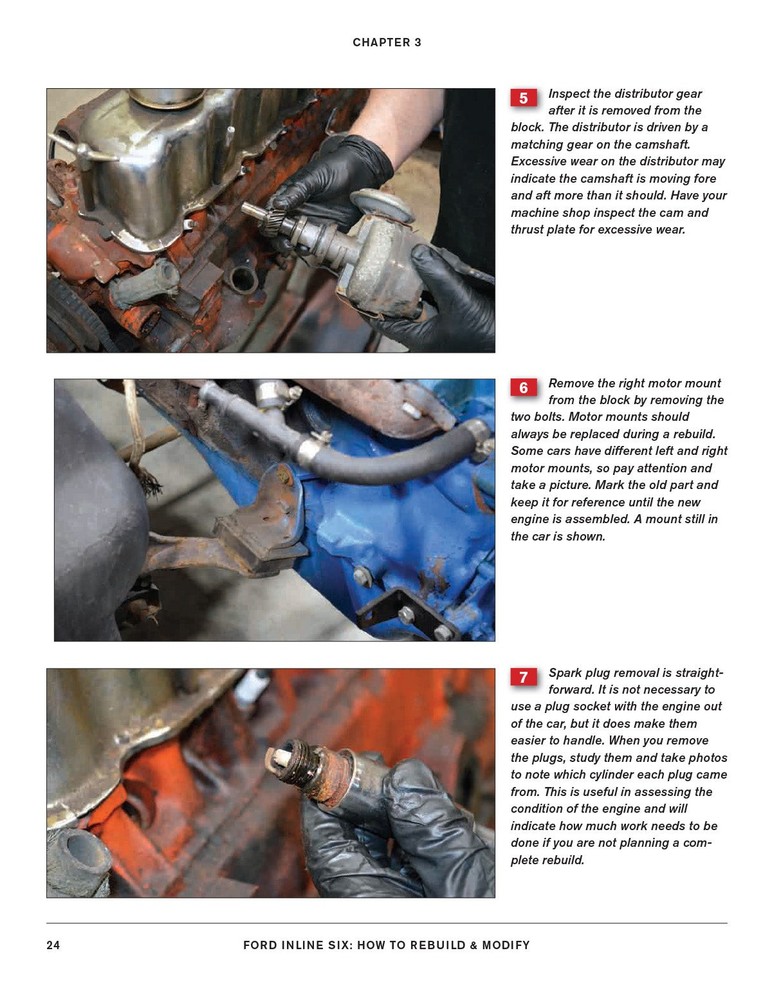 CHAPTER 3

5 Inspect the distributor gear after it is removed from the block. The distributor is driven by a matching gear on the camshaft. Excessive wear on the distributor may indicate the camshaft is moving fore and aft more than it should. Have your machine shop inspect the cam and thrust plate for excessive wear.

6 Remove the right motor mount from the block by removing the two bolts. Motor mounts should always be replaced during a rebuild. Some cars have different left and right motor mounts, so pay attention and take a picture. Mark the old part and keep it for reference until the new engine is assembled. A mount still in the car is shown.

7 Spark plug removal is straightforward. It is not necessary to use a plug socket with the engine out of the car, but it does make them easier to handle. When you remove the plugs, study them and take photos to note which cylinder each plug came from. This is useful in assessing the condition of the engine and will indicate how much work needs to be done if you are not planning a complete rebuild.

24 FORD INLINE SIX: HOW TO REBUILD & MODIFY