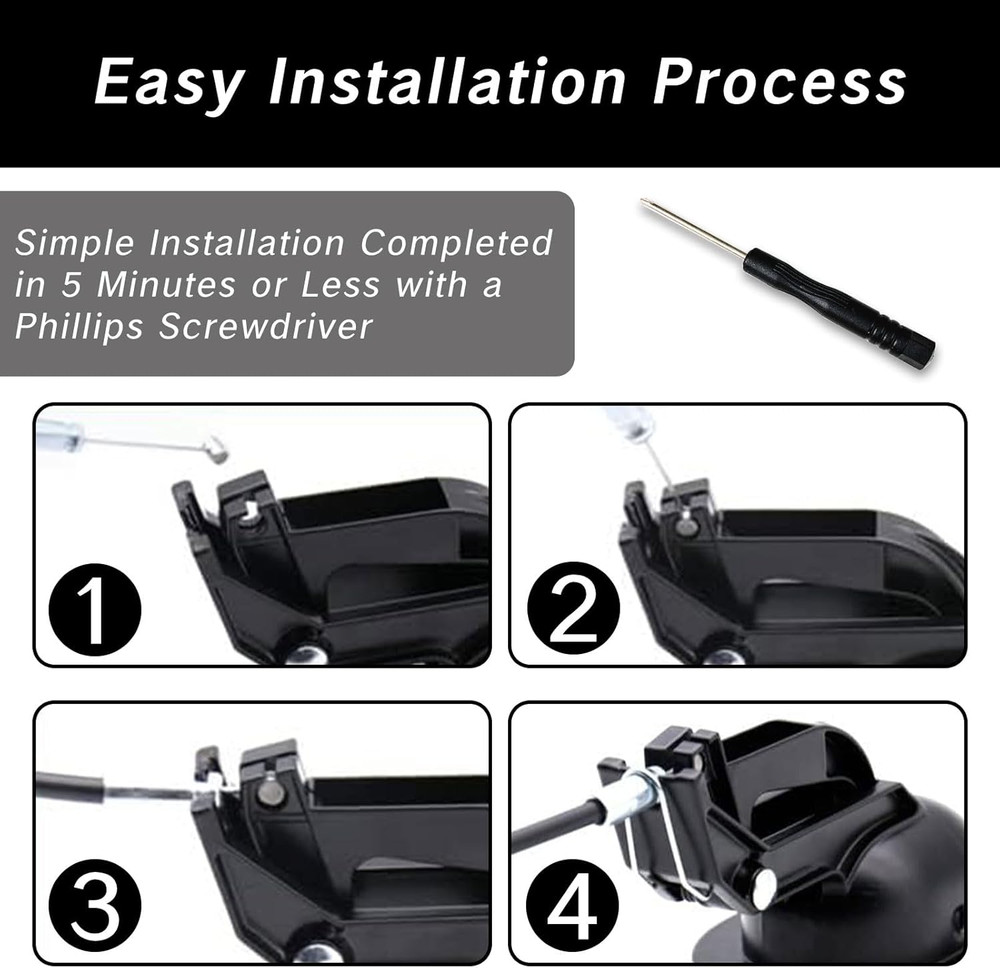 Easy Installation Process

Simple Installation Completed in 5 Minutes or Less with a Phillips Screwdriver

1

2

3

4