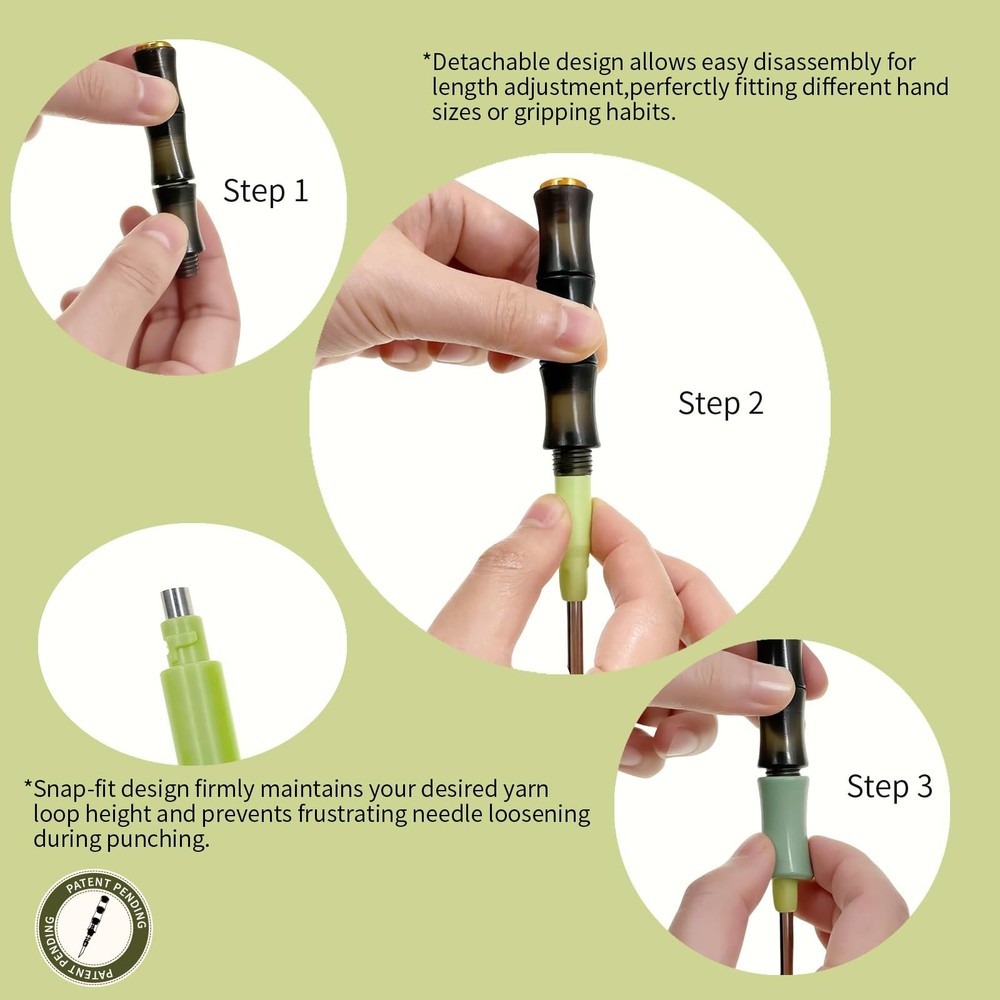 *Detachable design allows easy disassembly for length adjustment,perferctly fitting different hand sizes or gripping habits.

Step 1

Step 2

*Snap-fit design firmly maintains your desired yarn loop height and prevents frustrating needle loosening during punching.

Step 3

PATENT PENDING
PATENT PENDING