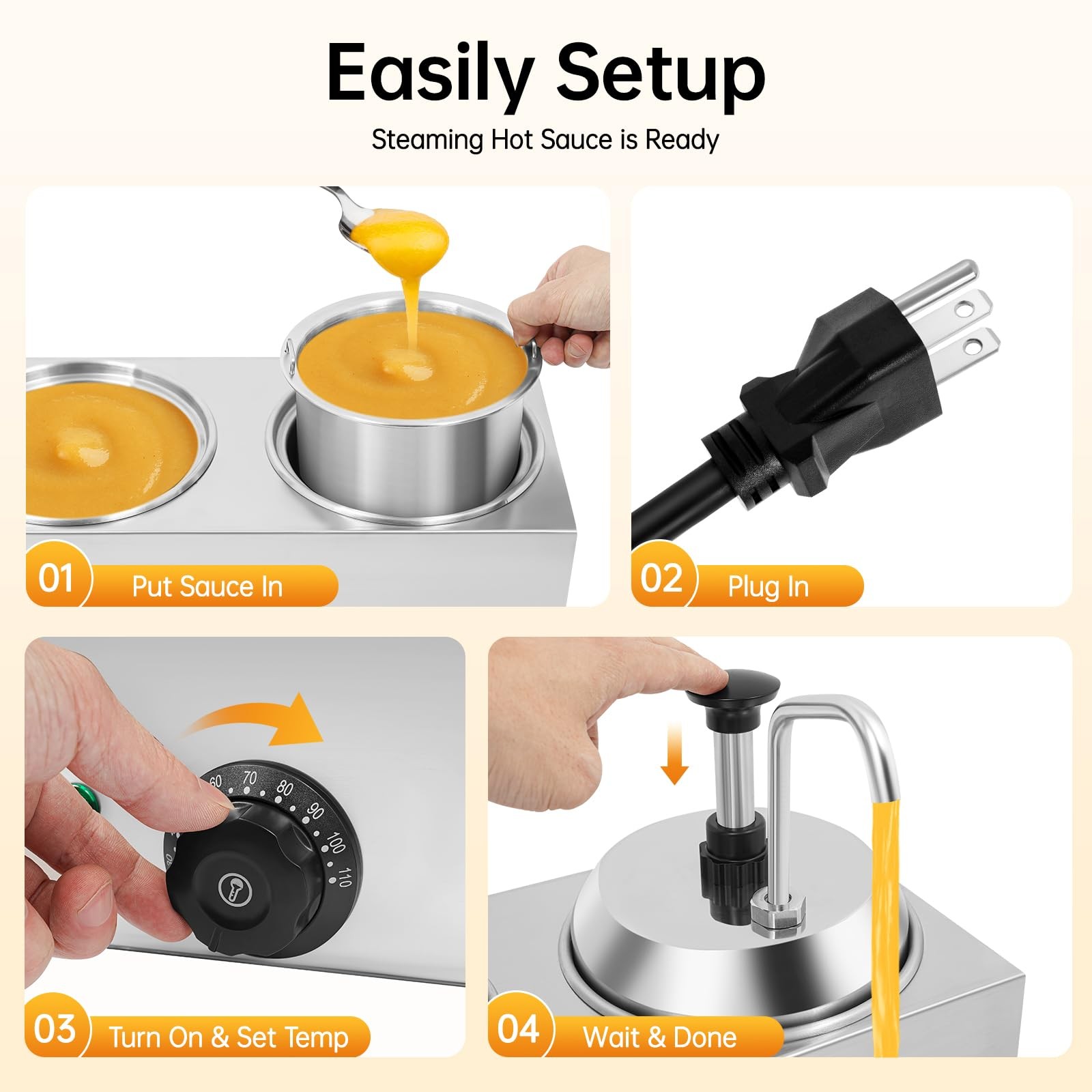 Easily Setup

Steaming Hot Sauce is Ready

01 Put Sauce In

02 Plug In

60 70 80 90 100 110

03 Turn On & Set Temp

04 Wait & Done