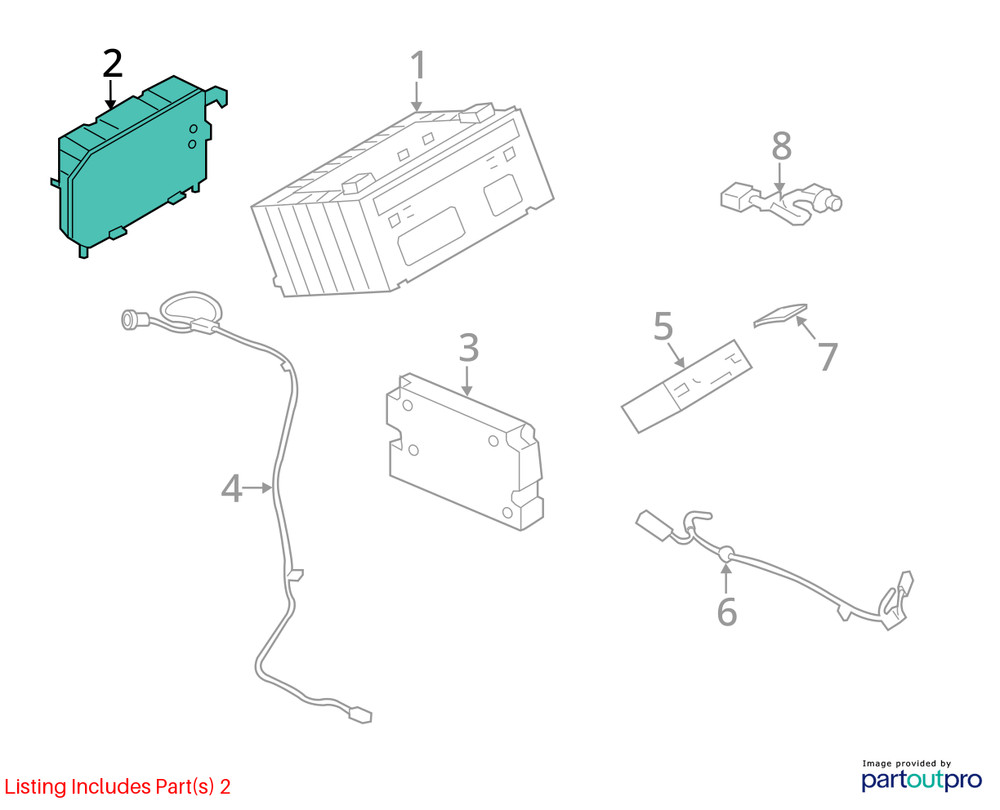 2
1
8
5
7
3
4
6
Listing Includes Part(s) 2
Image provided by
partoutpro