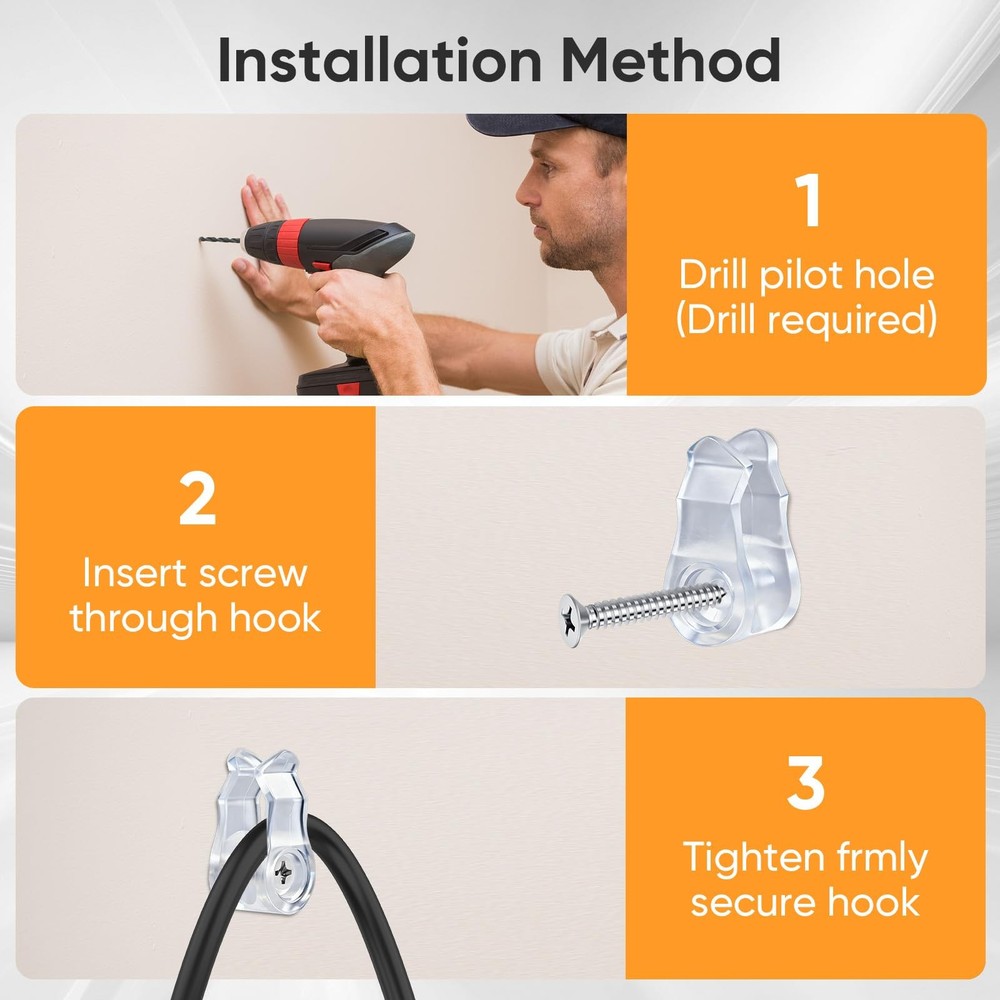 Installation Method

1
Drill pilot hole
(Drill required)

2
Insert screw
through hook

3
Tighten frmly
secure hook