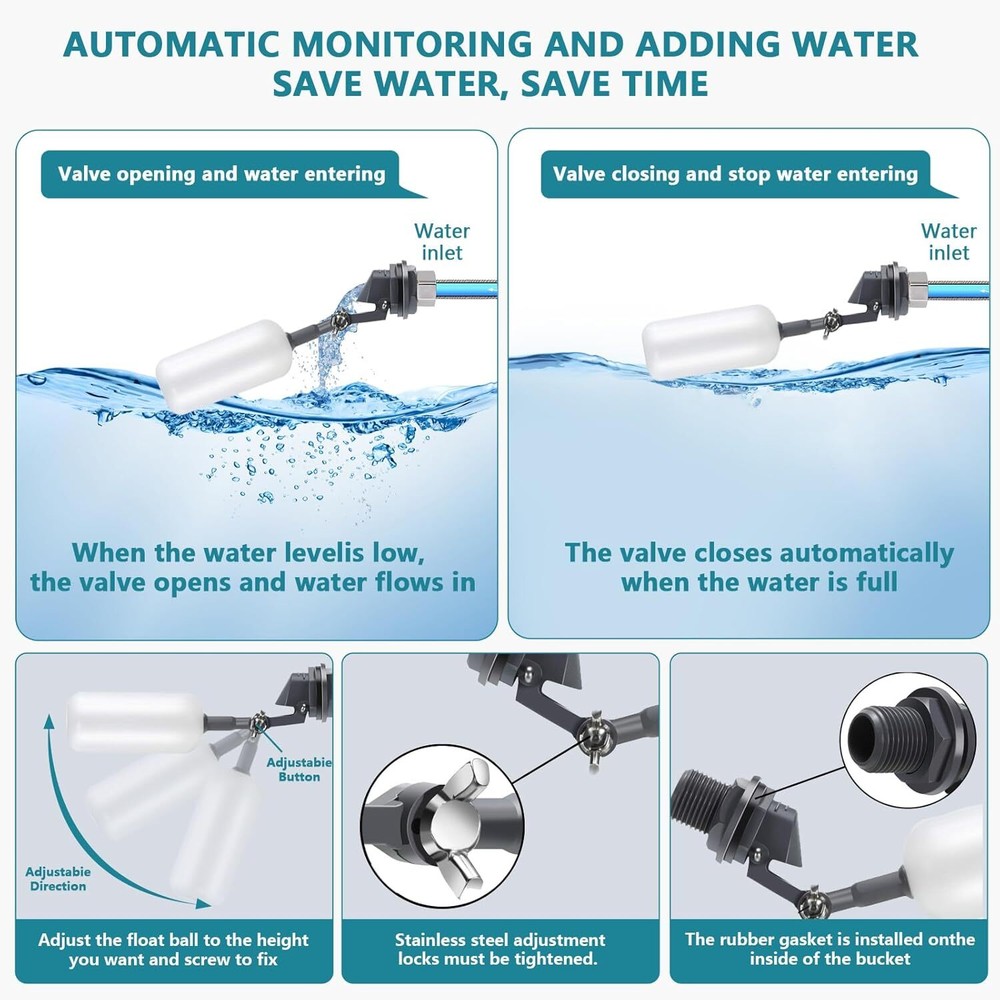 AUTOMATIC MONITORING AND ADDING WATER
SAVE WATER, SAVE TIME

Valve opening and water entering

Water inlet

When the water levelis low, the valve opens and water flows in

Valve closing and stop water entering

Water inlet

The valve closes automatically when the water is full

Adjustabie Button

Adjustabie Direction

Adjust the float ball to the height you want and screw to fix

Stainless steel adjustment locks must be tightened.

The rubber gasket is installed onthe inside of the bucket