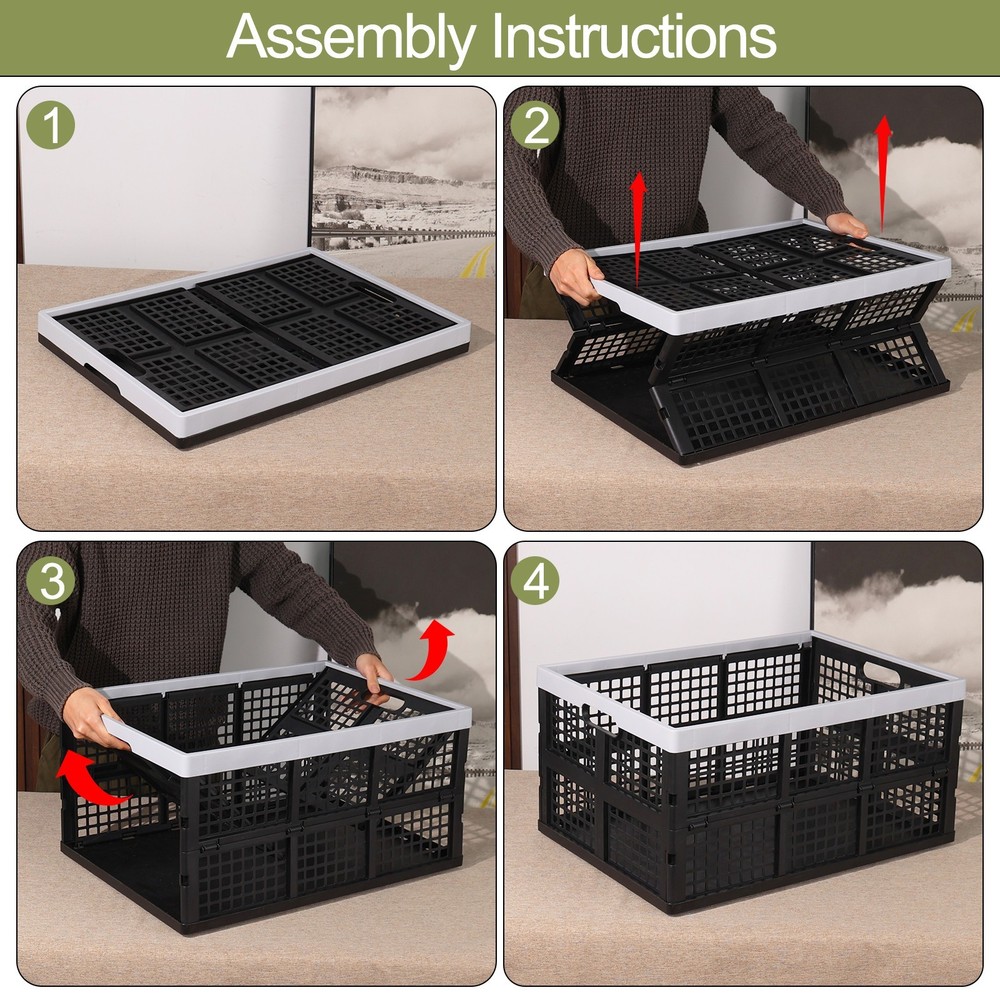 Assembly Instructions

1

2

3

4