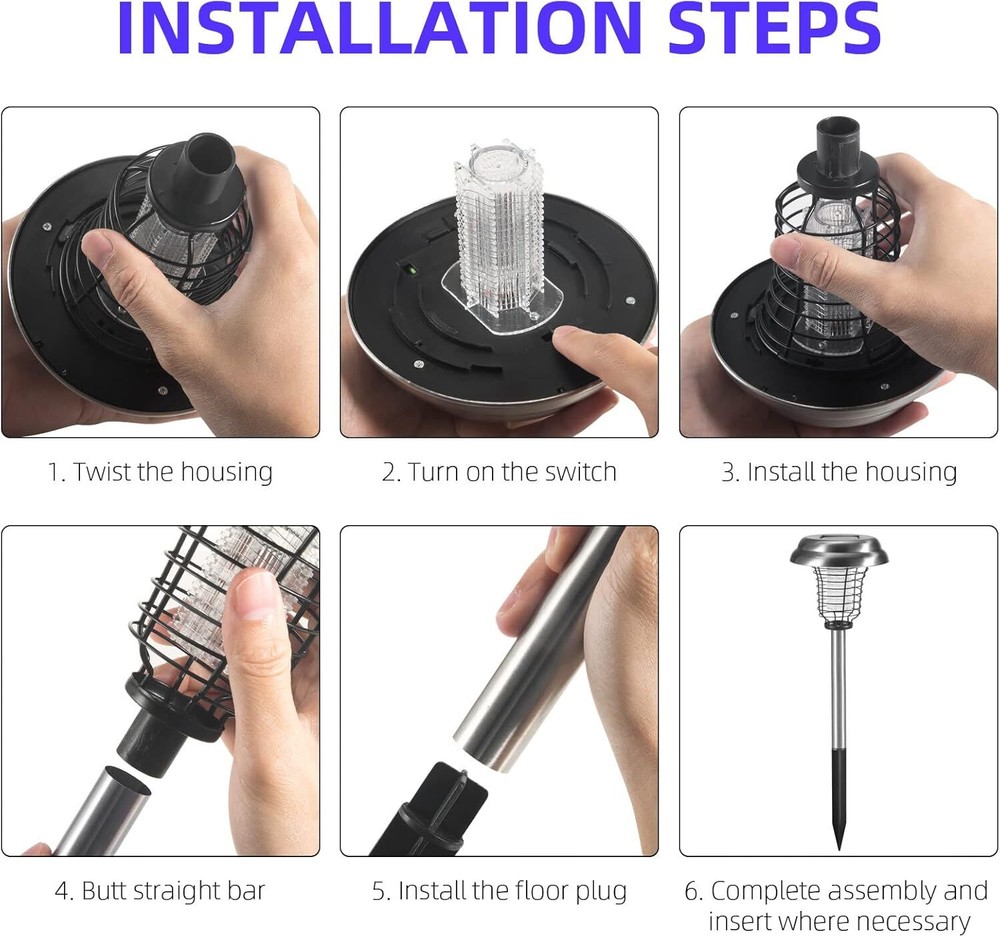 INSTALLATION STEPS

1. Twist the housing

2. Turn on the switch

3. Install the housing

4. Butt straight bar

5. Install the floor plug

6. Complete assembly and insert where necessary