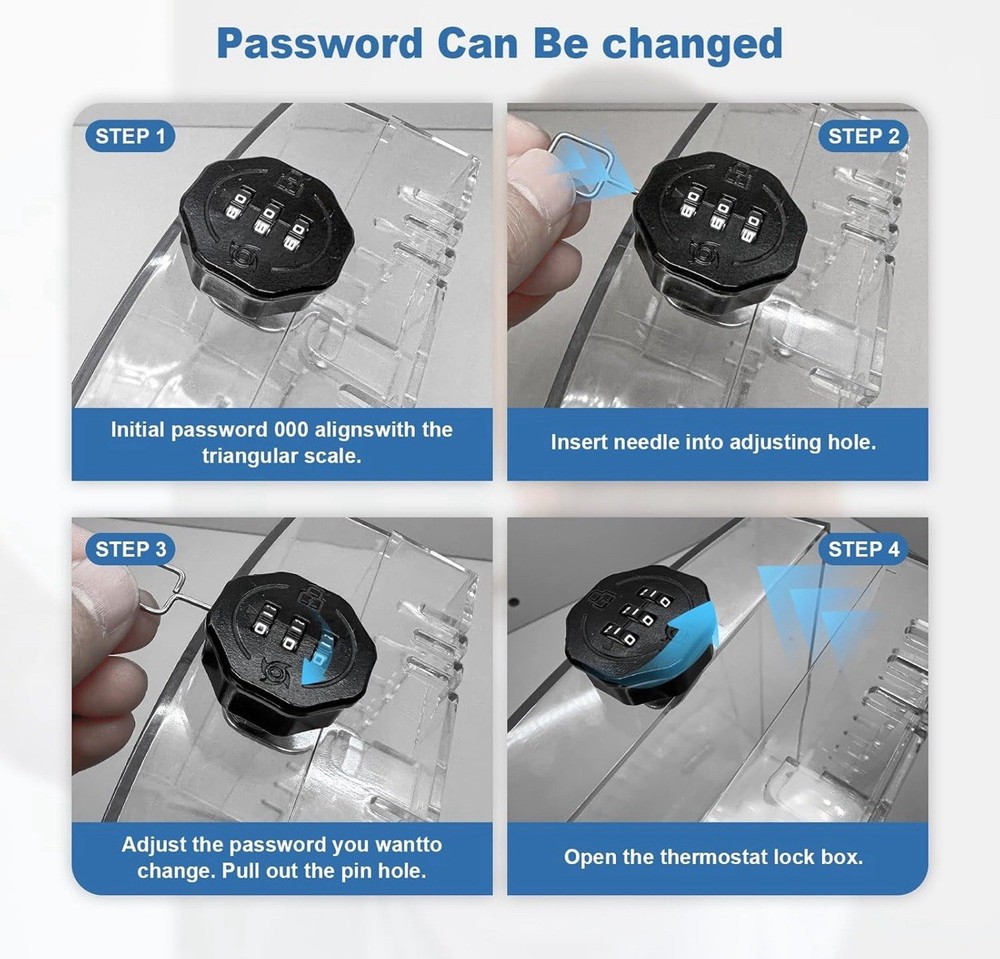 Password Can Be changed

STEP 1

Initial password 000 alignswith the triangular scale.

STEP 2

Insert needle into adjusting hole.

STEP 3

Adjust the password you wantto change. Pull out the pin hole.

STEP 4

Open the thermostat lock box.