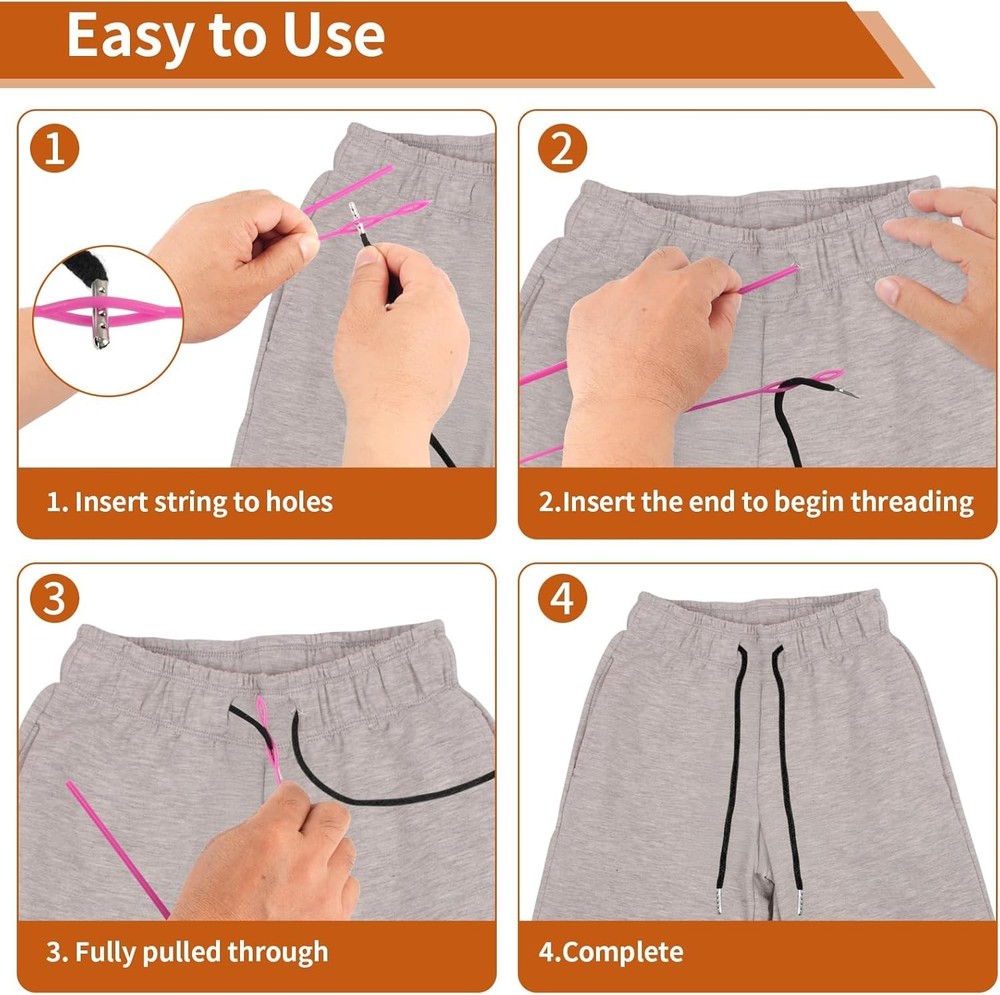 Easy to Use

1

1. Insert string to holes

2

2.Insert the end to begin threading

3

3. Fully pulled through

4

4.Complete