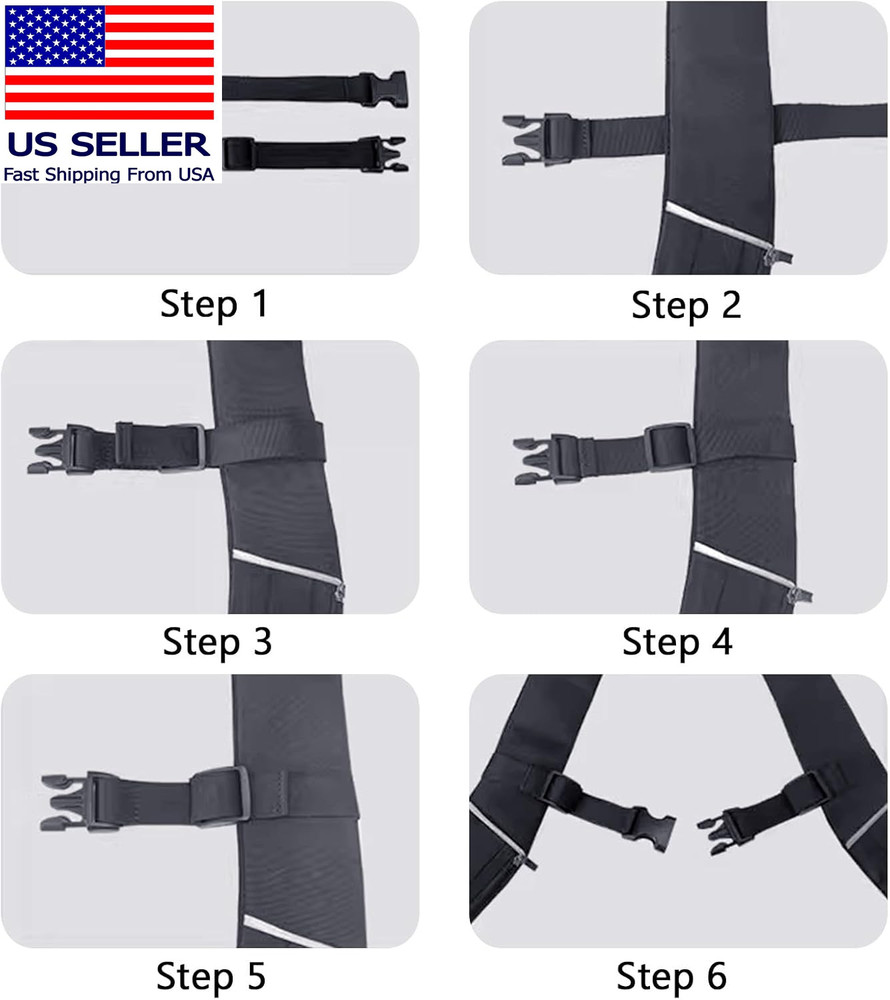 US SELLER
Fast Shipping From USA

Step 1

Step 2

Step 3

Step 4

Step 5

Step 6