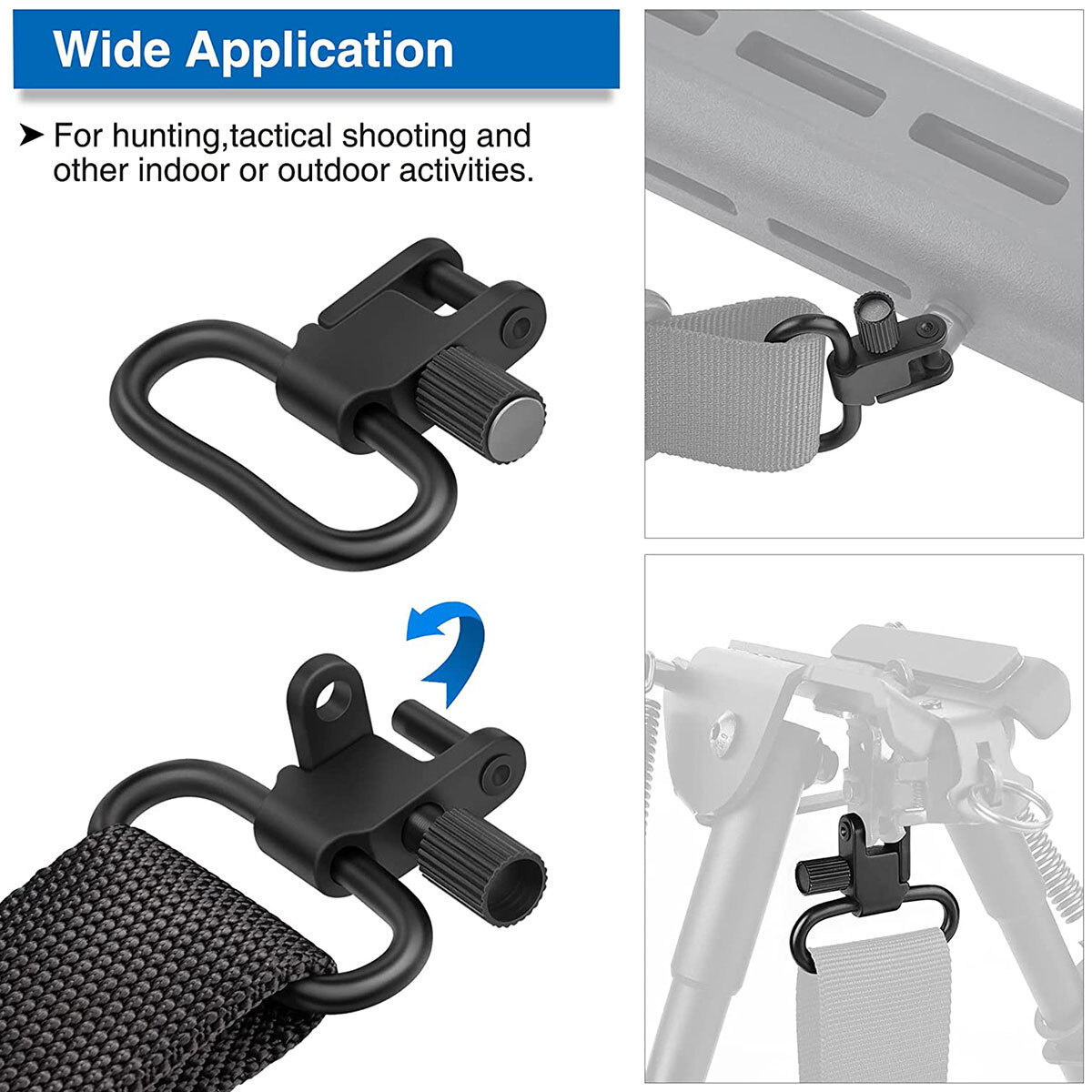 Wide Application

➤ For hunting,tactical shooting and other indoor or outdoor activities.