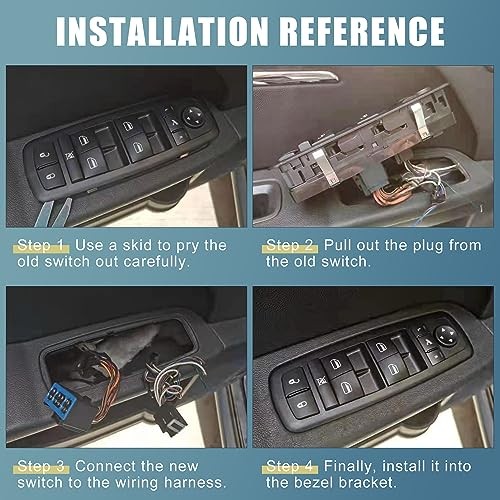 INSTALLATION REFERENCE

Step 1 Use a skid to pry the old switch out carefully.

Step 2 Pull out the plug from the old switch.

Step 3 Connect the new switch to the wiring harness.

Step 4 Finally, install it into the bezel bracket.