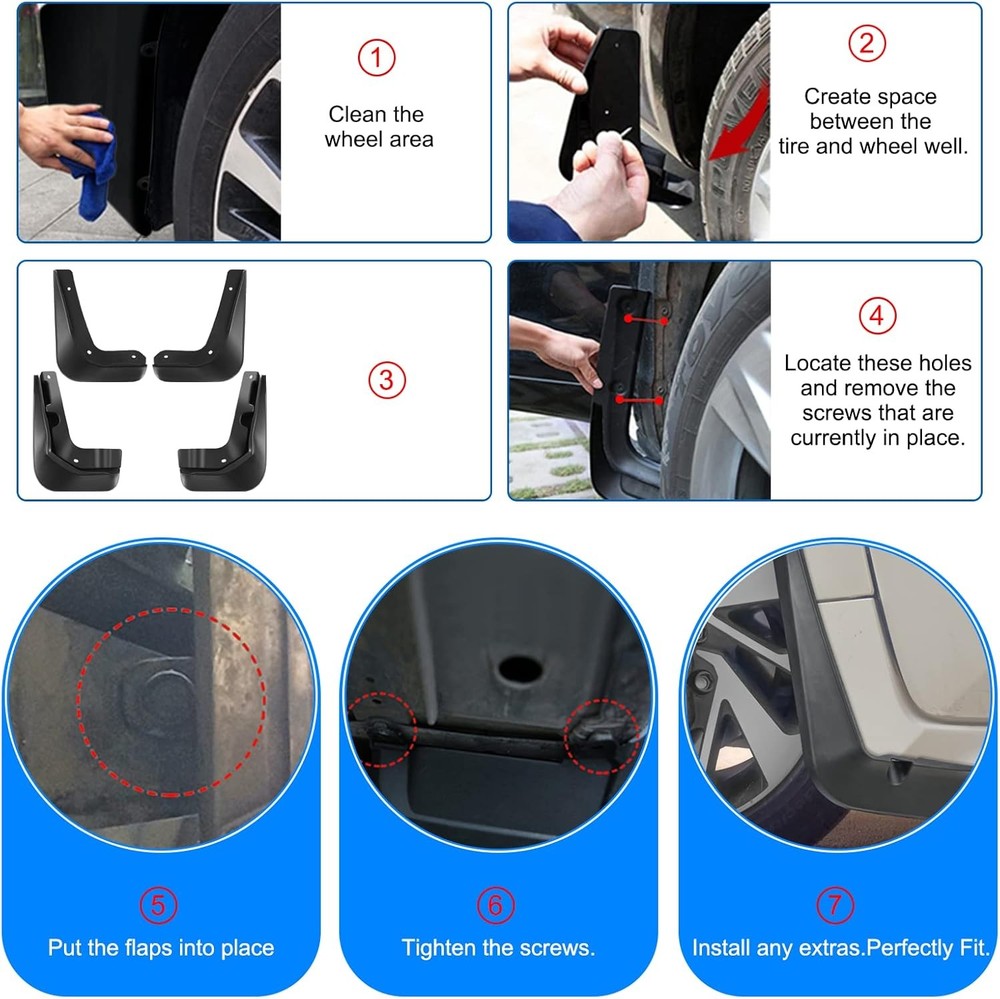 1
Clean the wheel area

2
Create space between the tire and wheel well.

3

4
Locate these holes and remove the screws that are currently in place.

5
Put the flaps into place

6
Tighten the screws.

7
Install any extras.Perfectly Fit.