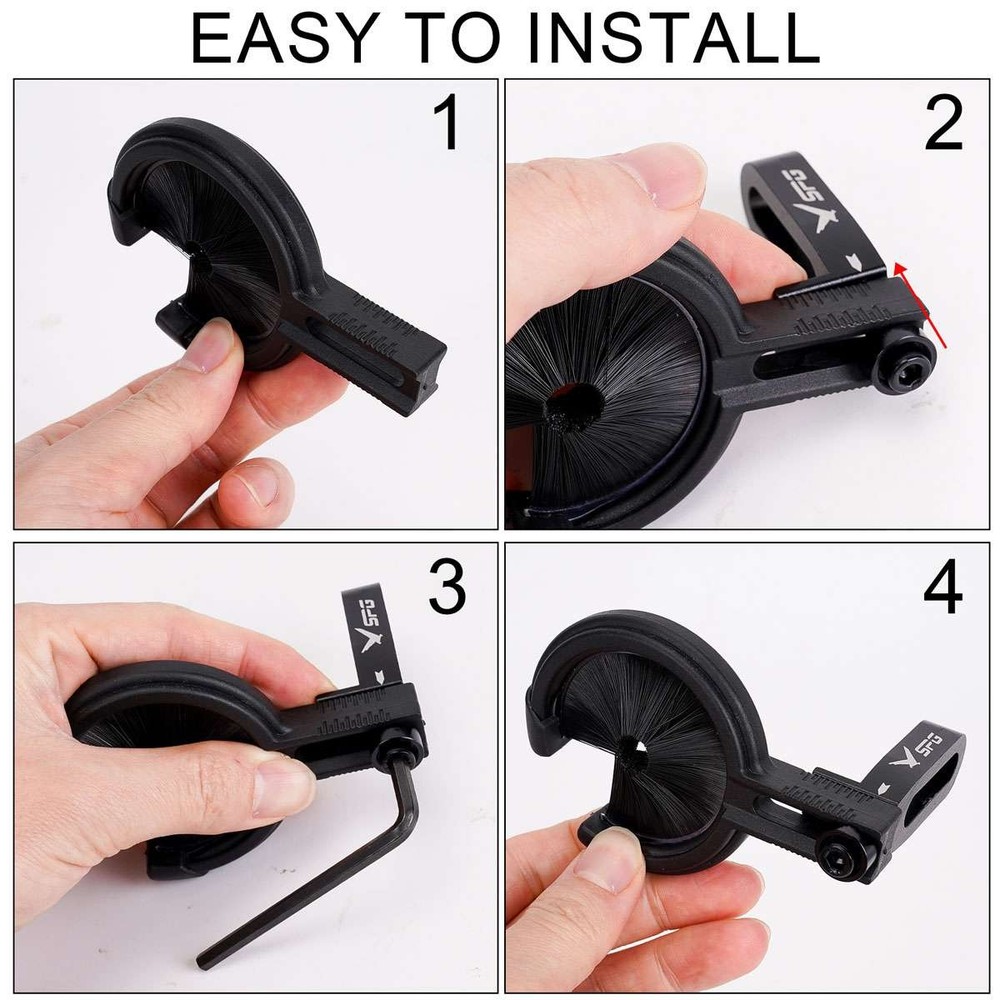 EASY TO INSTALL

1

2

SPG

3

SPG

4

SPG