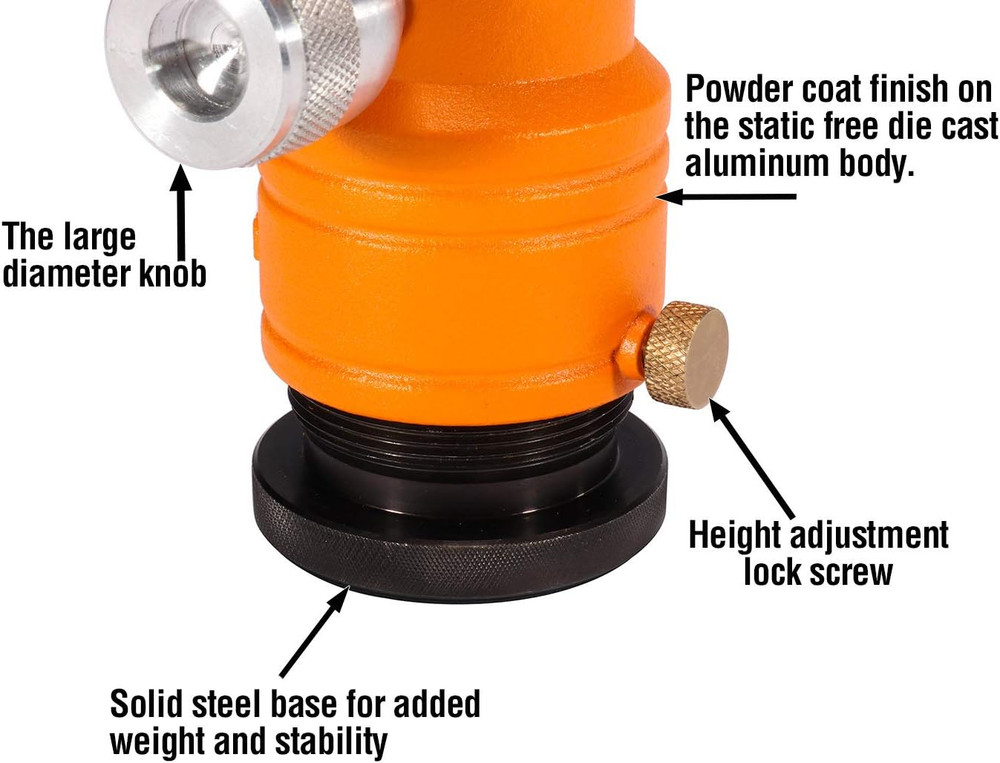 Powder coat finish on the static free die cast aluminum body.

The large diameter knob

Height adjustment lock screw

Solid steel base for added weight and stability