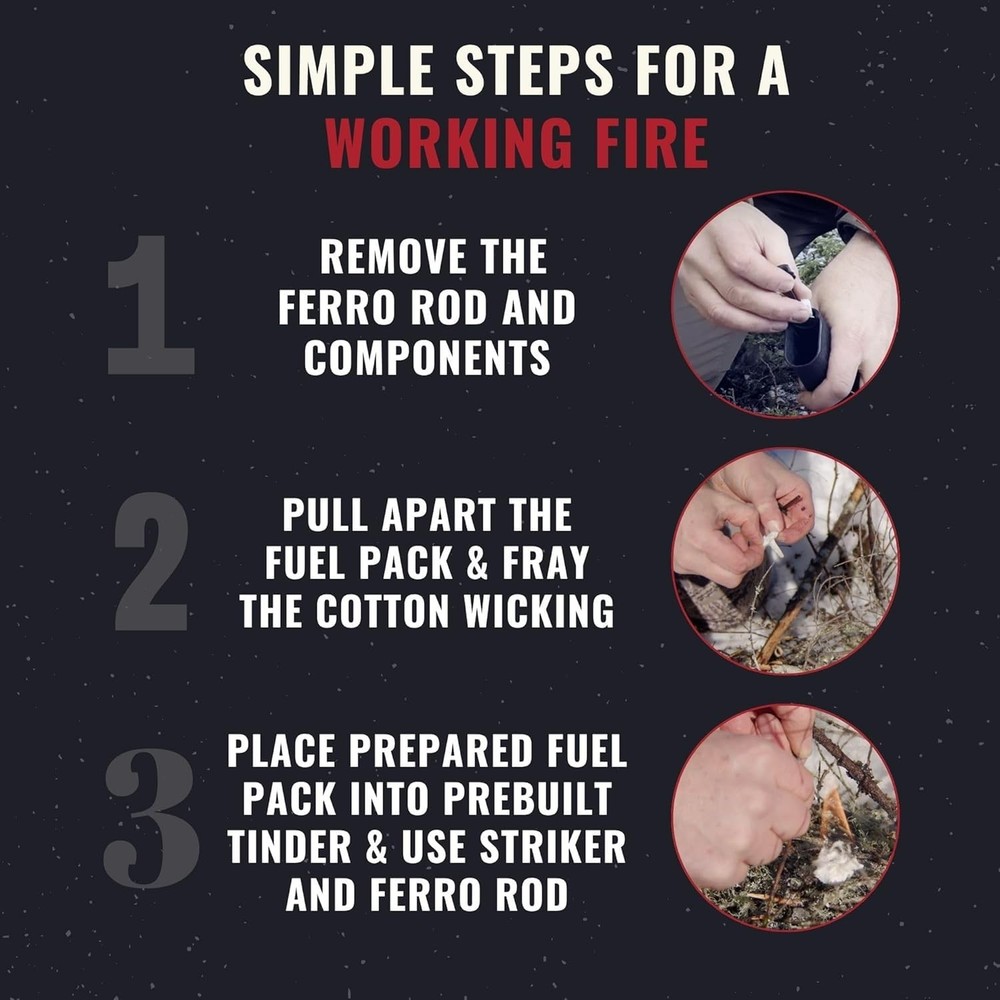 SIMPLE STEPS FOR A WORKING FIRE

1

REMOVE THE FERRO ROD AND COMPONENTS

2

PULL APART THE FUEL PACK & FRAY THE COTTON WICKING

3

PLACE PREPARED FUEL PACK INTO PREBUILT TINDER & USE STRIKER AND FERRO ROD