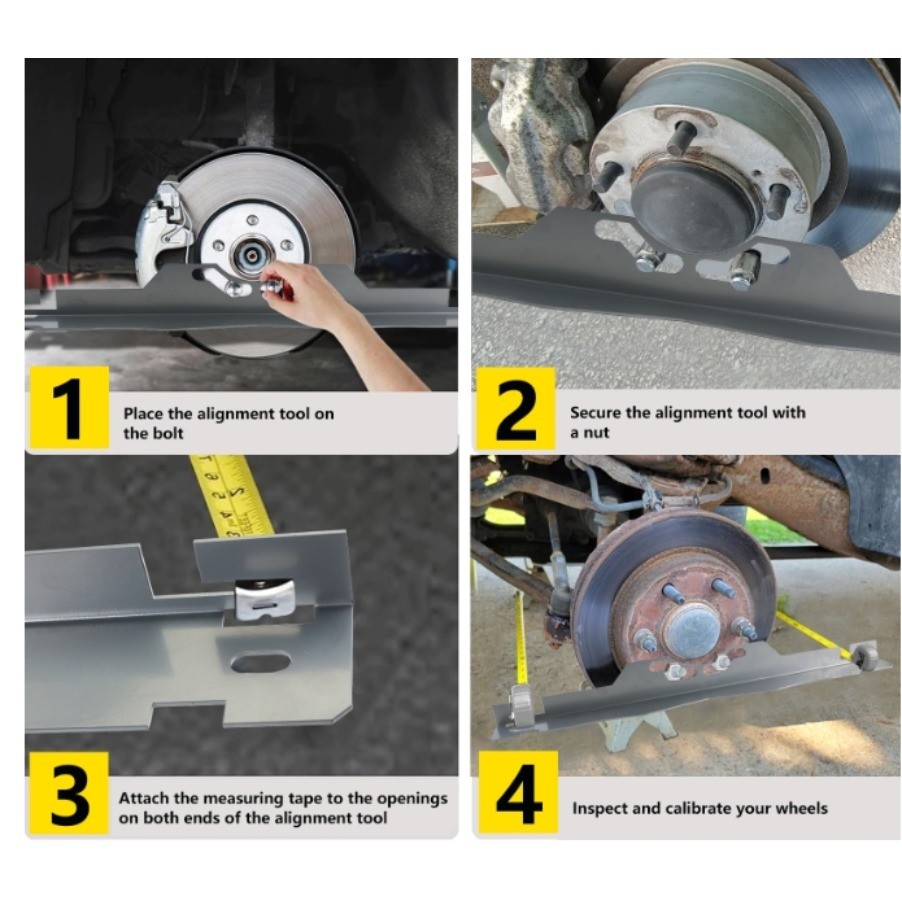 1
Place the alignment tool on the bolt

2
Secure the alignment tool with a nut

3
Attach the measuring tape to the openings on both ends of the alignment tool

4
Inspect and calibrate your wheels