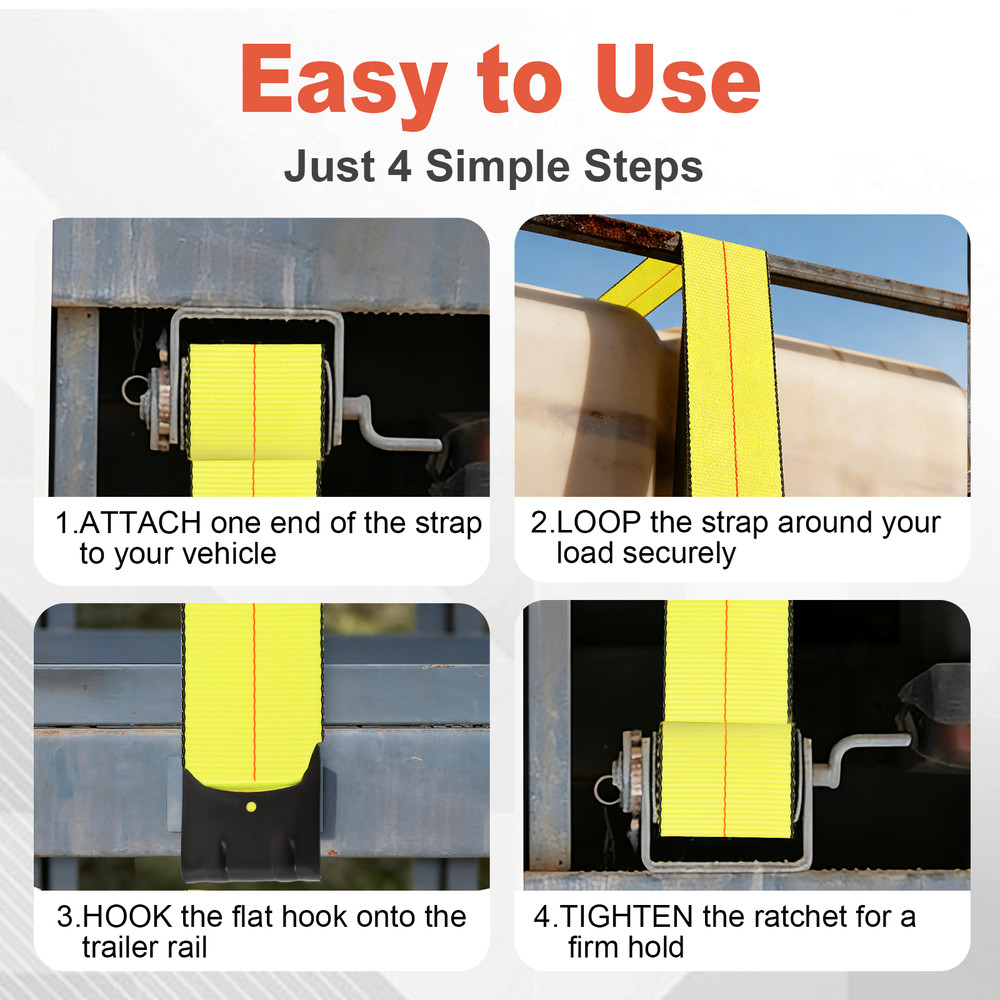 Easy to Use

Just 4 Simple Steps

1.ATTACH one end of the strap to your vehicle

2.LOOP the strap around your load securely

3.HOOK the flat hook onto the trailer rail

4.TIGHTEN the ratchet for a firm hold