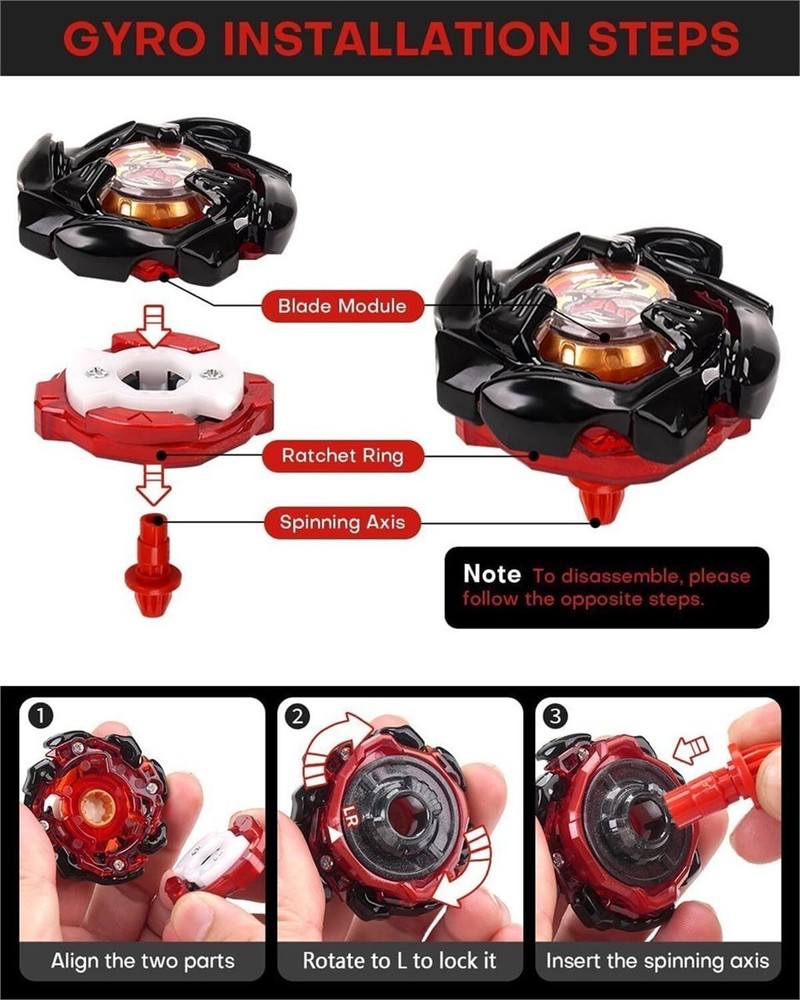 GYRO INSTALLATION STEPS

Blade Module

Ratchet Ring

Spinning Axis

Note To disassemble, please follow the opposite steps.

1
Align the two parts

2
LR
Rotate to L to lock it

3
Insert the spinning axis