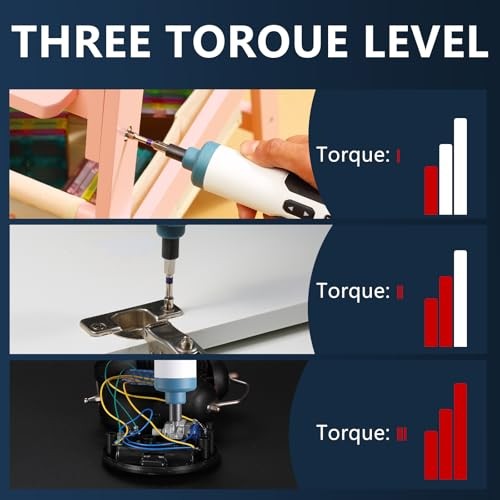 THREE TOROUE LEVEL

Torque: I

Torque: II

Torque: III