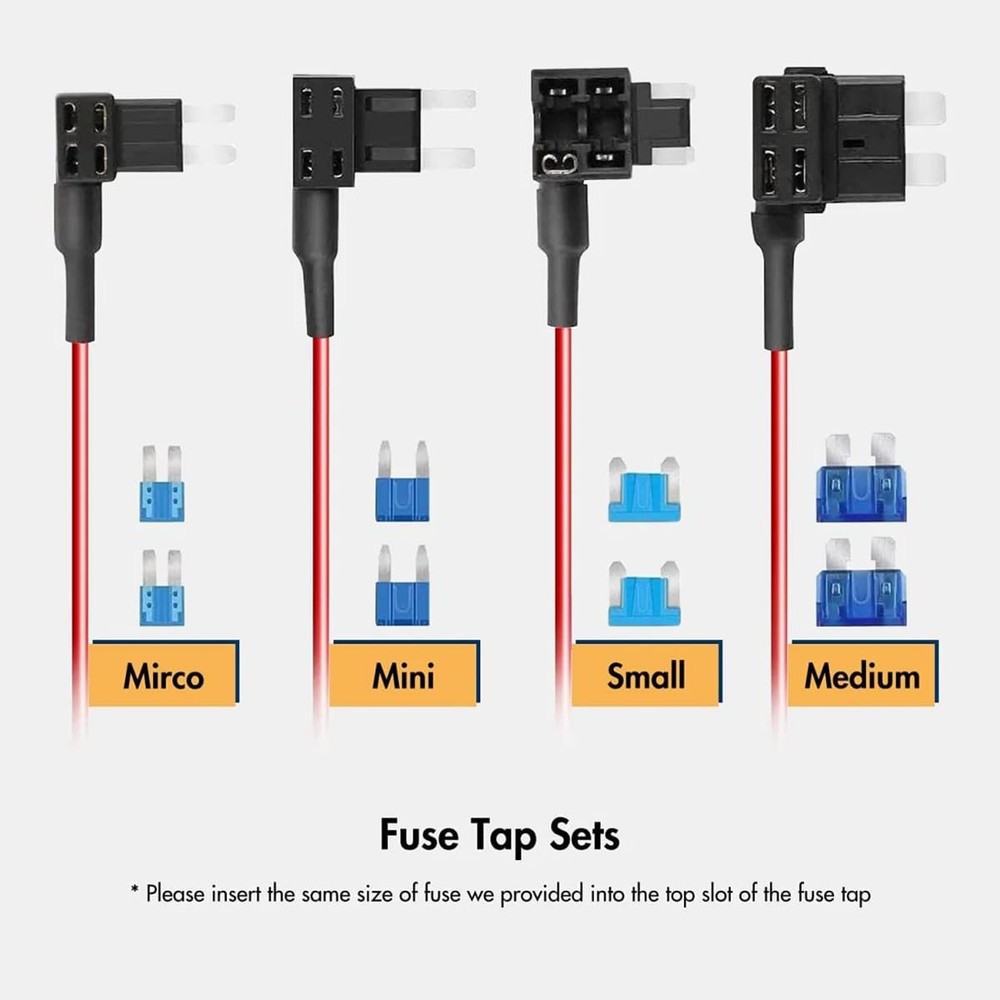 Mirco

Mini

Small

Medium

Fuse Tap Sets

* Please insert the same size of fuse we provided into the top slot of the fuse tap