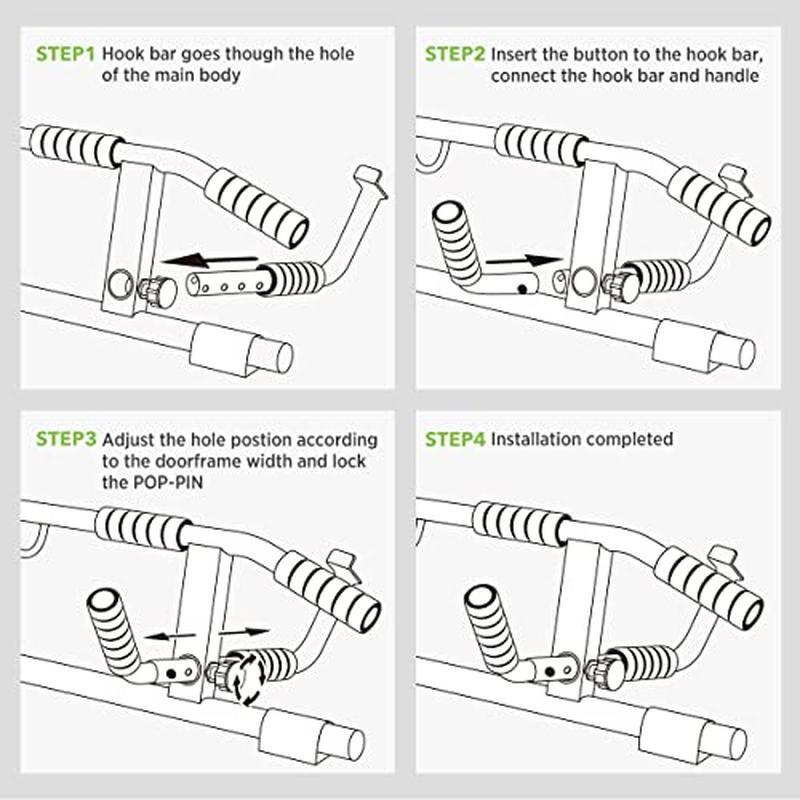 STEP1 Hook bar goes though the hole of the main body

STEP2 Insert the button to the hook bar, connect the hook bar and handle

STEP3 Adjust the hole postion according to the doorframe width and lock the POP-PIN

STEP4 Installation completed