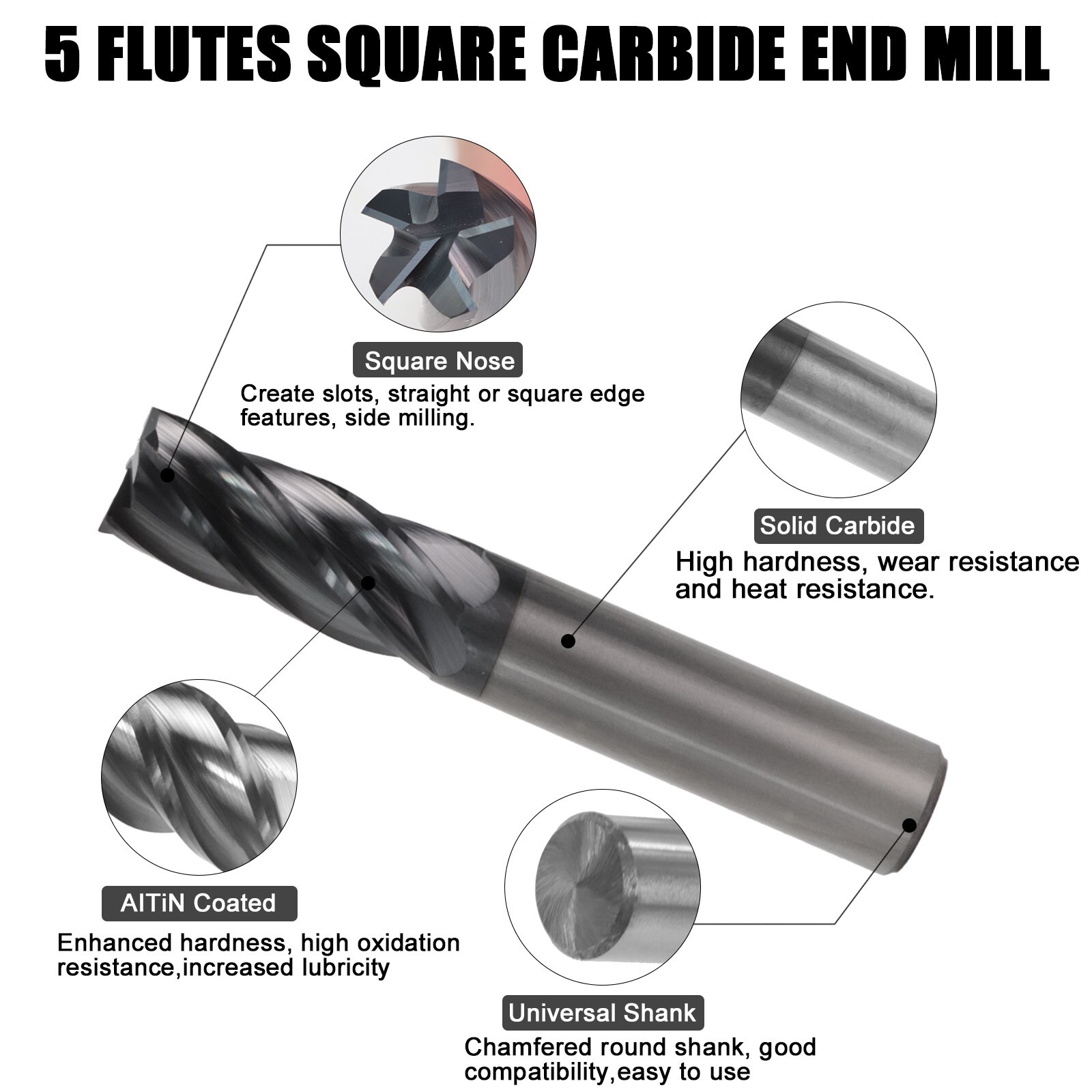 5 FLUTES SQUARE CARBIDE END MILL

Square Nose
Create slots, straight or square edge features, side milling.

Solid Carbide
High hardness, wear resistance and heat resistance.

AlTiN Coated
Enhanced hardness, high oxidation resistance,increased lubricity

Universal Shank
Chamfered round shank, good compatibility,easy to use