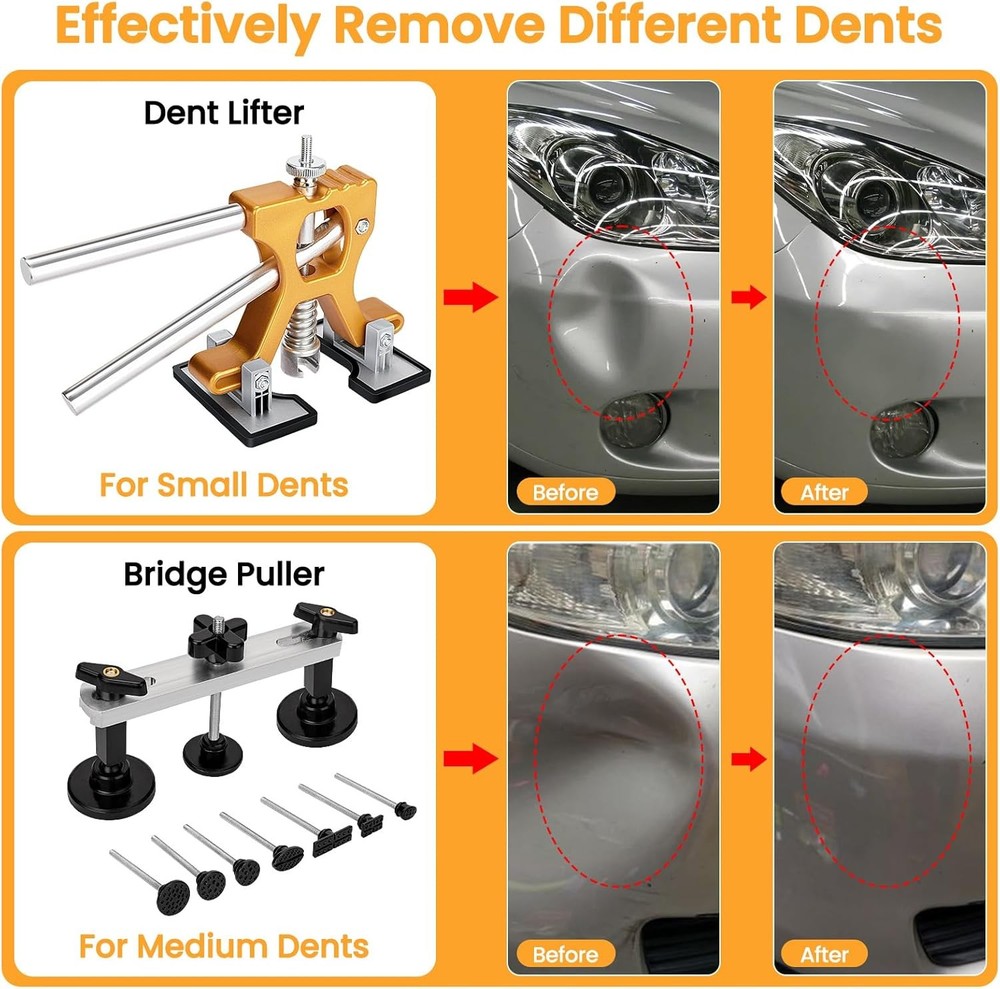 Effectively Remove Different Dents

Dent Lifter

For Small Dents

Before

After

Bridge Puller

For Medium Dents

Before

After