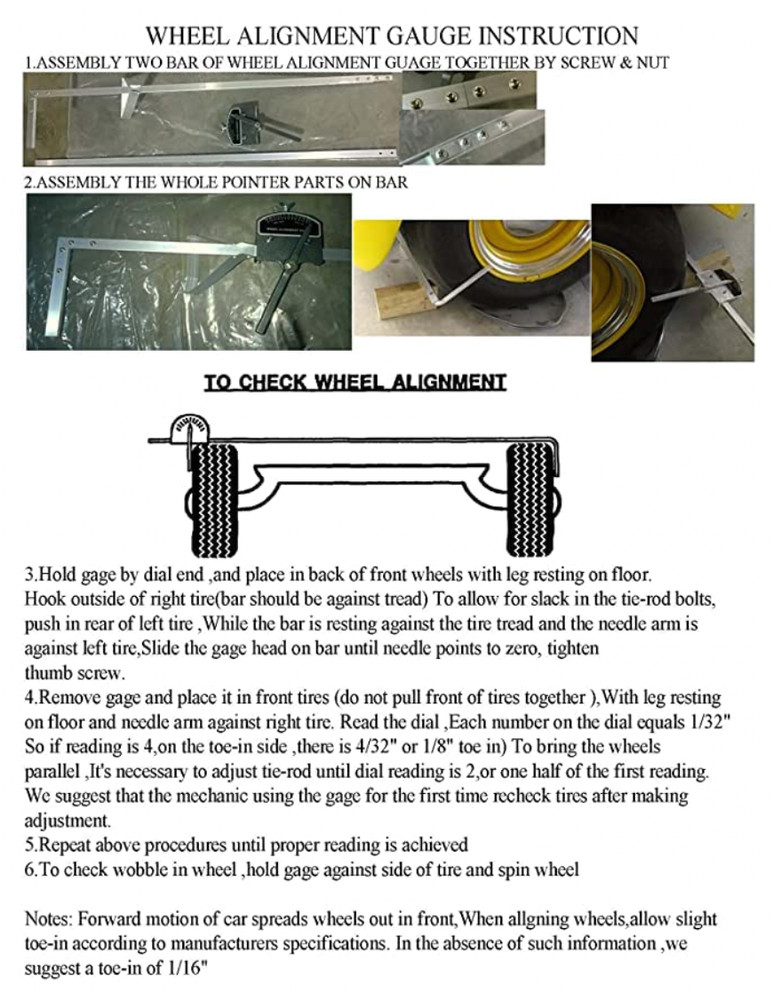 WHEEL ALIGNMENT GAUGE INSTRUCTION

1.ASSEMBLY TWO BAR OF WHEEL ALIGNMENT GUAGE TOGETHER BY SCREW & NUT

2.ASSEMBLY THE WHOLE POINTER PARTS ON BAR

TO CHECK WHEEL ALIGNMENT

3.Hold gage by dial end ,and place in back of front wheels with leg resting on floor. Hook outside of right tire(bar should be against tread) To allow for slack in the tie-rod bolts, push in rear of left tire ,While the bar is resting against the tire tread and the needle arm is against left tire,Slide the gage head on bar until needle points to zero, tighten thumb screw.
4.Remove gage and place it in front tires (do not pull front of tires together ),With leg resting on floor and needle arm against right tire. Read the dial ,Each number on the dial equals 1/32" So if reading is 4,on the toe-in side ,there is 4/32" or 1/8" toe in) To bring the wheels parallel ,It's necessary to adjust tie-rod until dial reading is 2,or one half of the first reading. We suggest that the mechanic using the gage for the first time recheck tires after making adjustment.
5.Repeat above procedures until proper reading is achieved
6.To check wobble in wheel ,hold gage against side of tire and spin wheel

Notes: Forward motion of car spreads wheels out in front,When allgning wheels,allow slight toe-in according to manufacturers specifications. In the absence of such information ,we suggest a toe-in of 1/16"