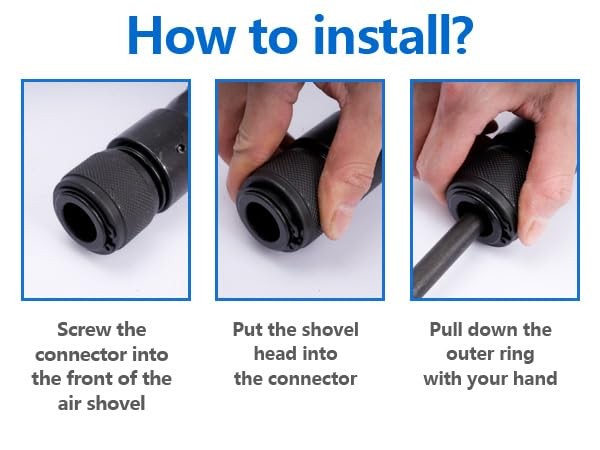 How to install?

Screw the connector into the front of the air shovel

Put the shovel head into the connector

Pull down the outer ring with your hand