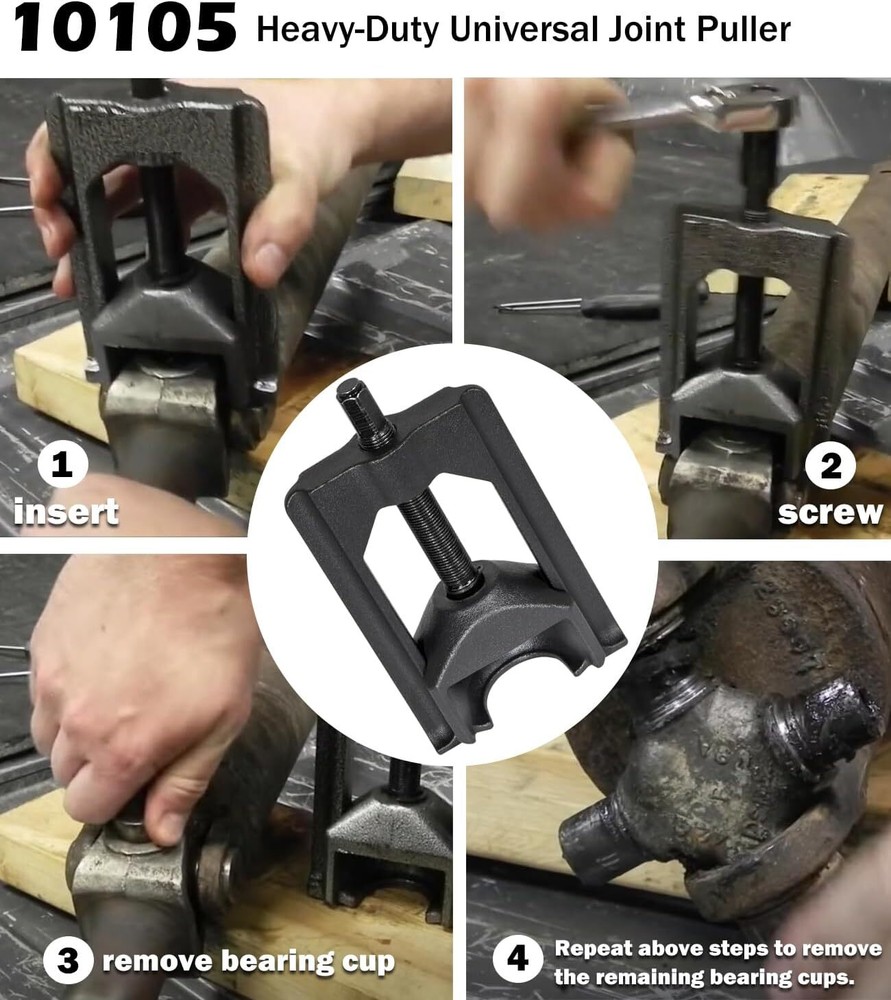 10105 Heavy-Duty Universal Joint Puller

1 insert

2 screw

3 remove bearing cup

4 Repeat above steps to remove the remaining bearing cups.