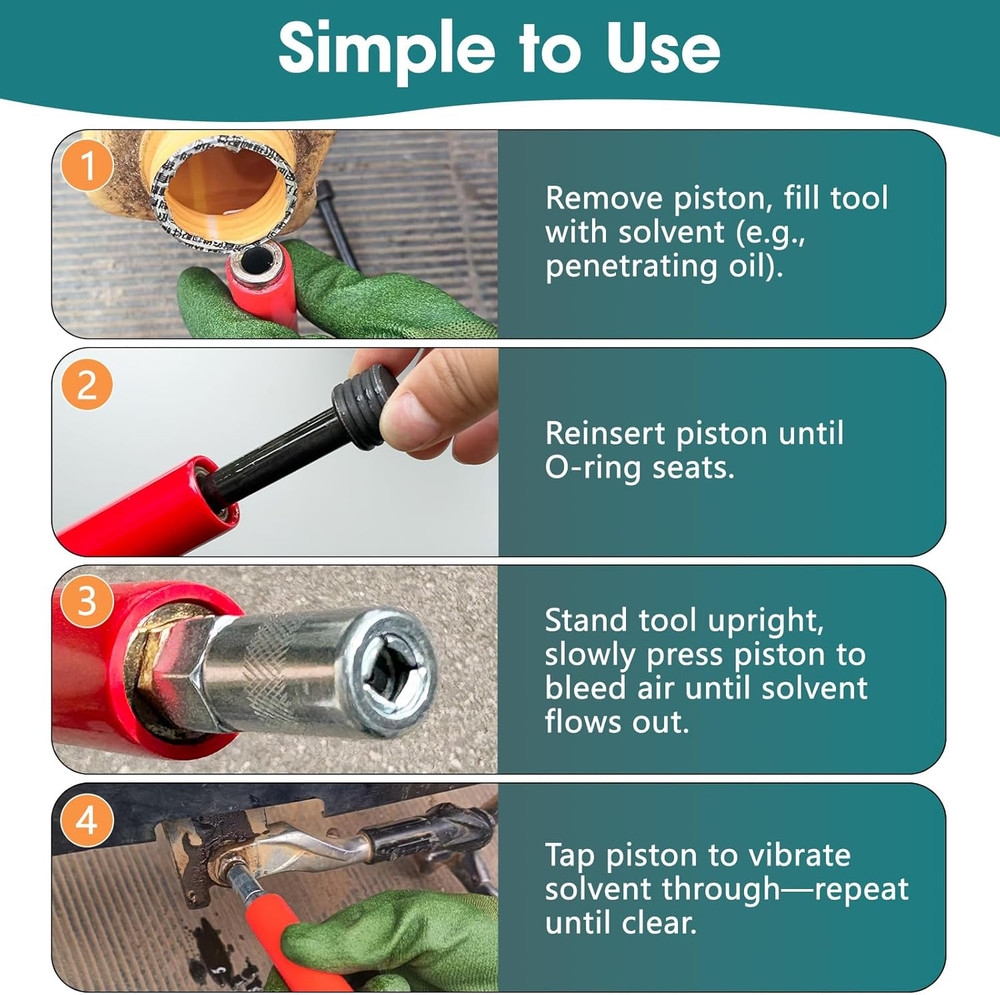 Simple to Use

1

Remove piston, fill tool with solvent (e.g., penetrating oil).

2

Reinsert piston until O-ring seats.

3

Stand tool upright, slowly press piston to bleed air until solvent flows out.

4

Tap piston to vibrate solvent through—repeat until clear.