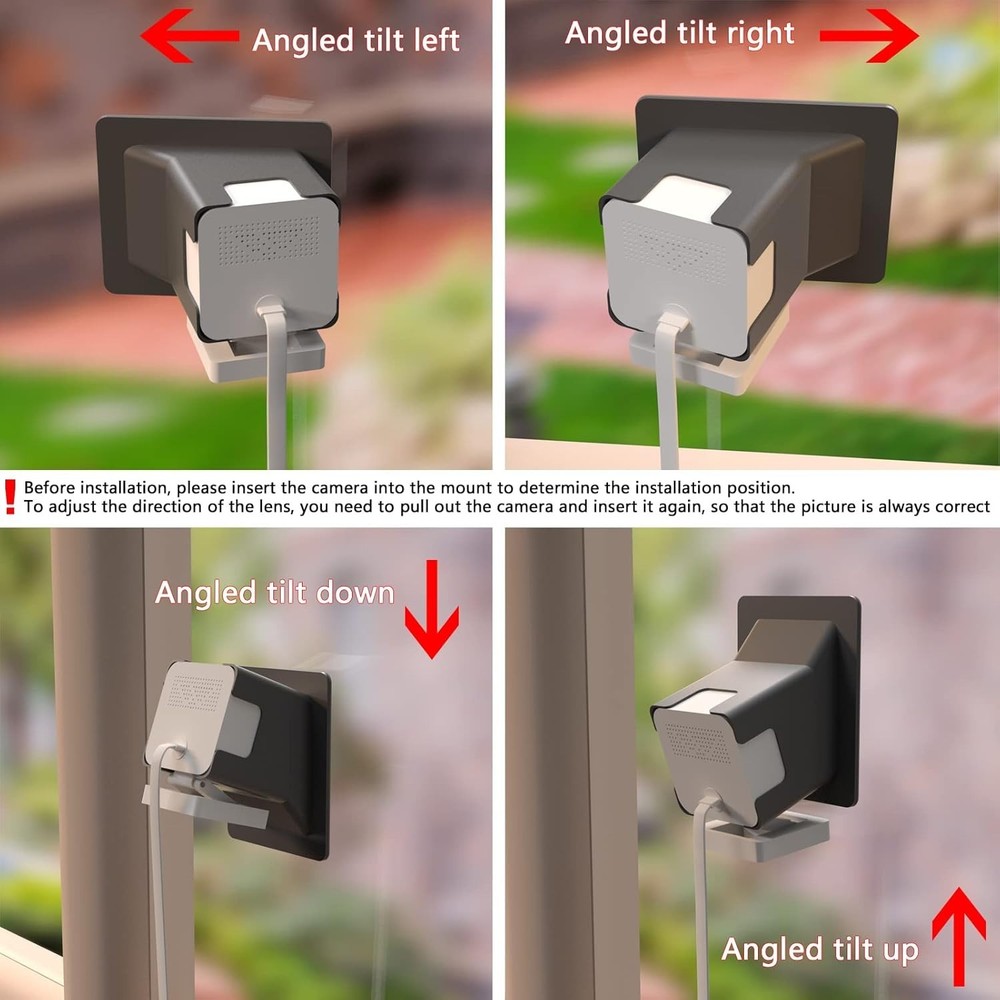 Angled tilt left

Angled tilt right

! Before installation, please insert the camera into the mount to determine the installation position.
To adjust the direction of the lens, you need to pull out the camera and insert it again, so that the picture is always correct

Angled tilt down

Angled tilt up