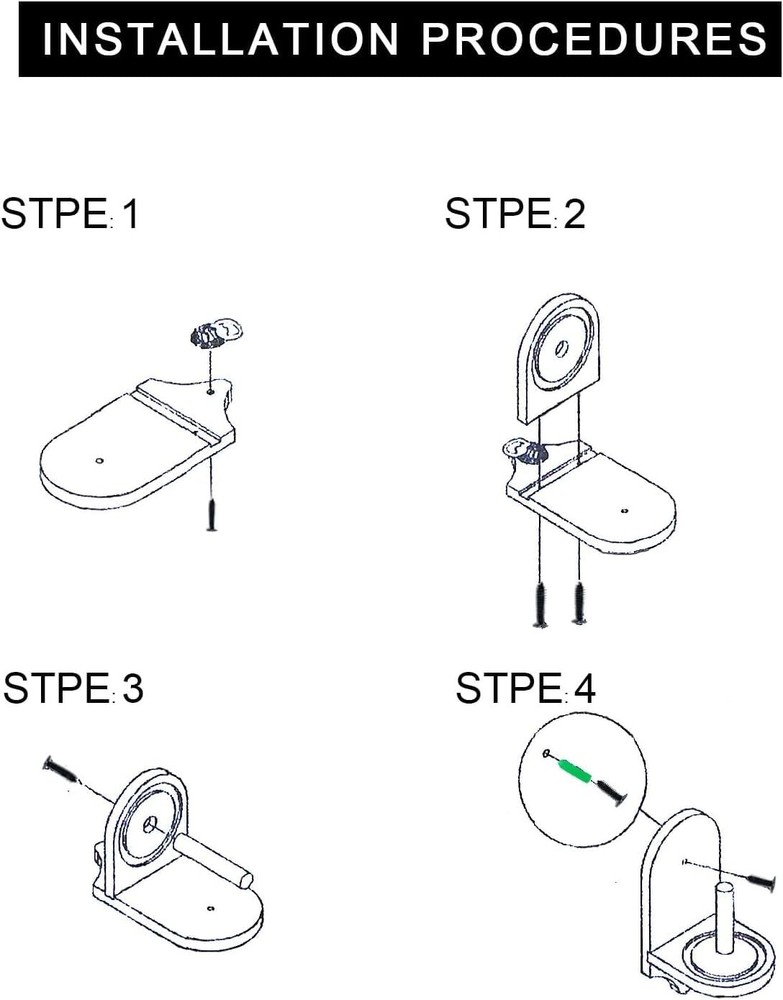 INSTALLATION PROCEDURES

STPE: 1

STPE: 2

STPE: 3

STPE: 4