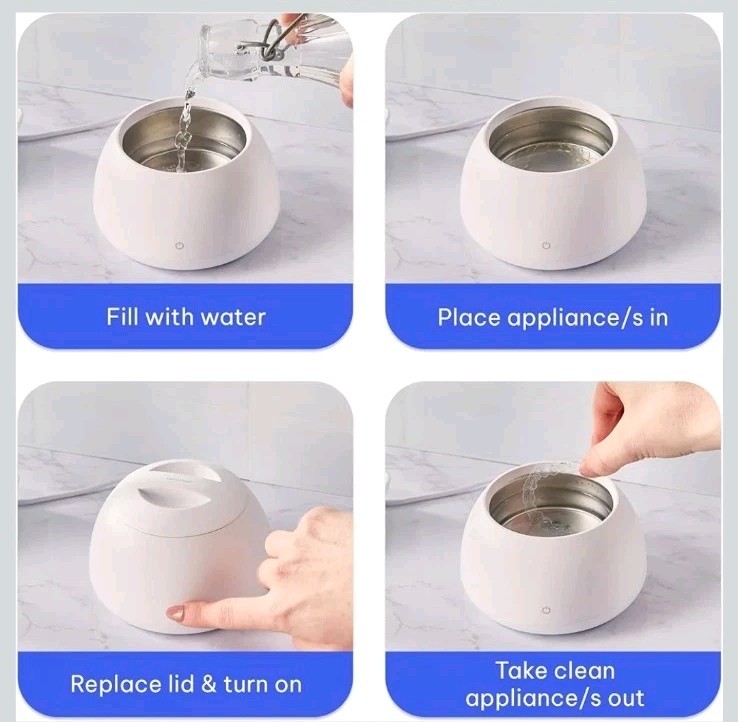 Fill with water

Place appliance/s in

Replace lid & turn on

Take clean appliance/s out