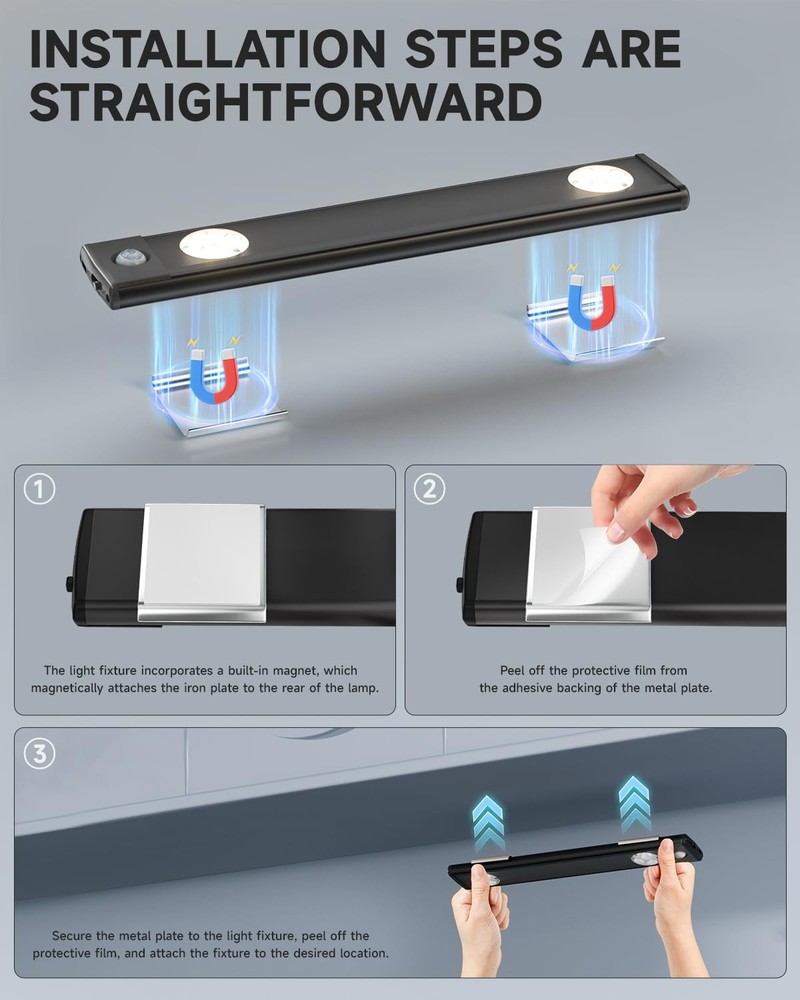 INSTALLATION STEPS ARE STRAIGHTFORWARD

①

The light fixture incorporates a built-in magnet, which magnetically attaches the iron plate to the rear of the lamp.

②

Peel off the protective film from the adhesive backing of the metal plate.

③

Secure the metal plate to the light fixture, peel off the protective film, and attach the fixture to the desired location.