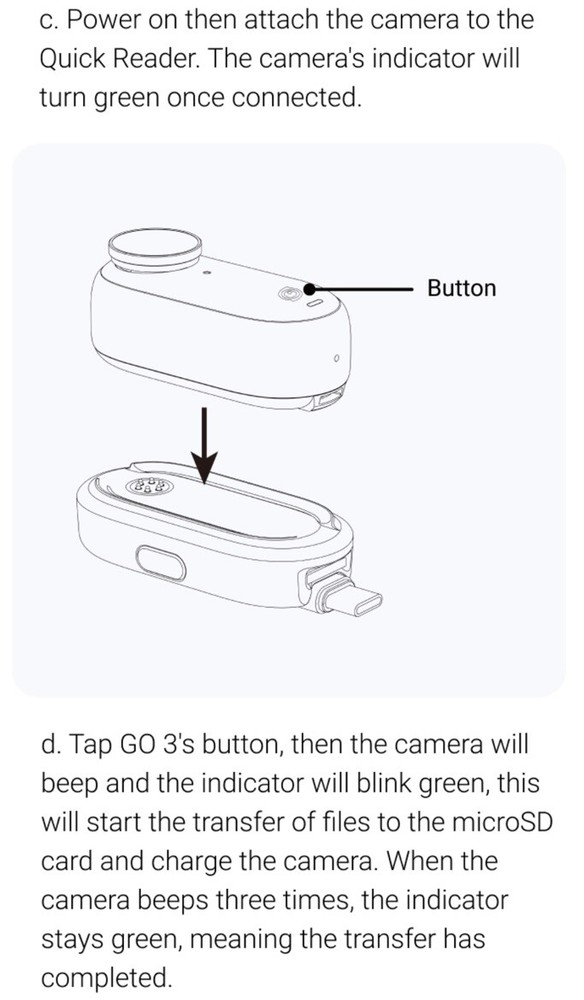 c. Power on then attach the camera to the Quick Reader. The camera's indicator will turn green once connected.

Button

d. Tap GO 3's button, then the camera will beep and the indicator will blink green, this will start the transfer of files to the microSD card and charge the camera. When the camera beeps three times, the indicator stays green, meaning the transfer has completed.