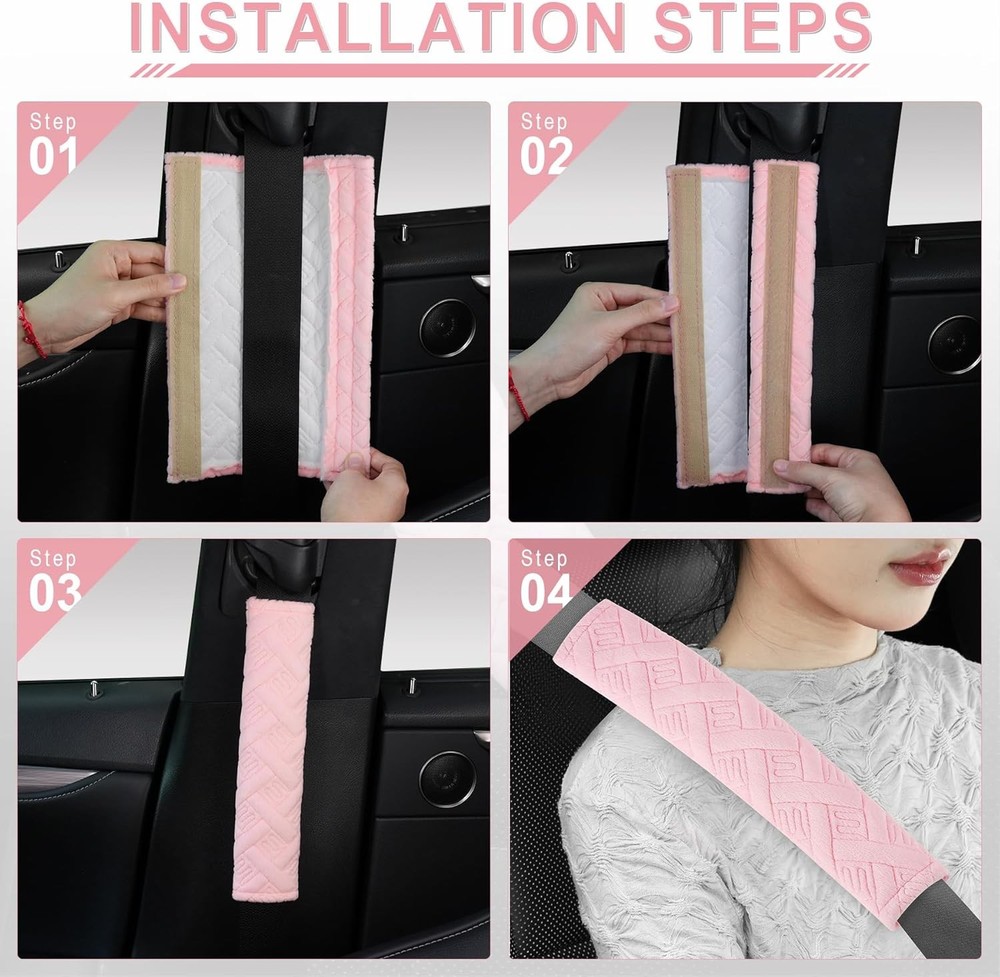 INSTALLATION STEPS

Step
01

Step
02

Step
03

Step
04