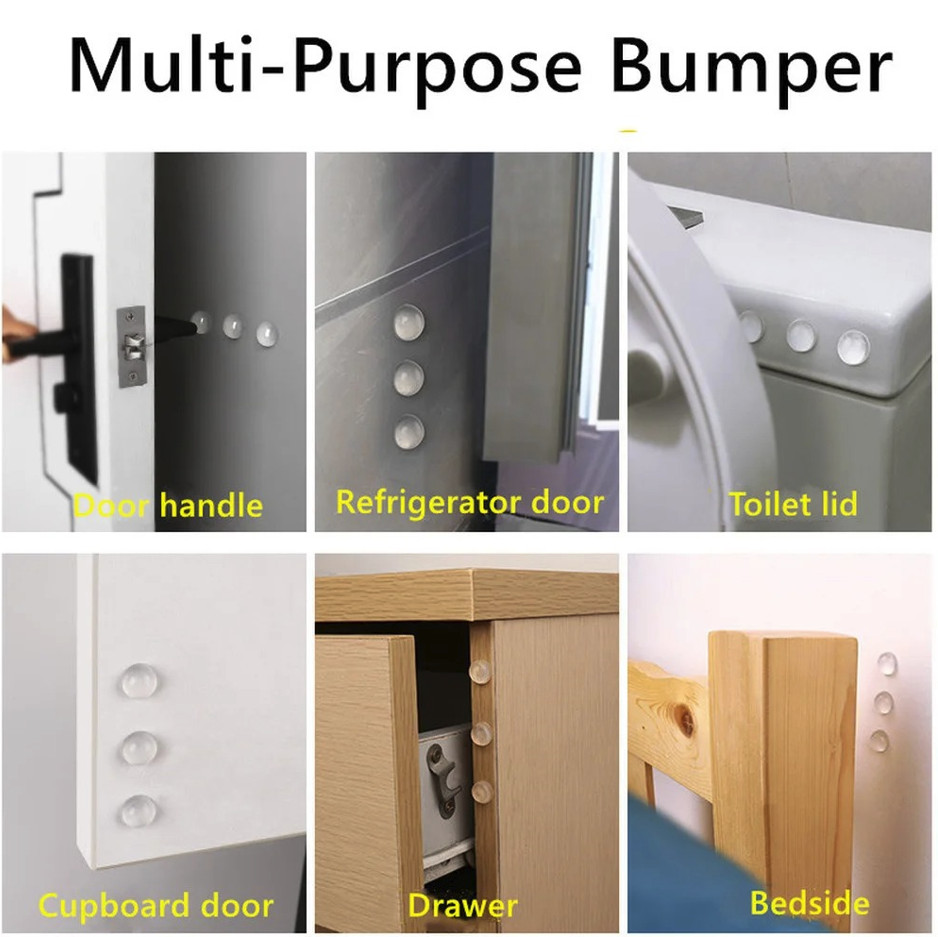 Multi-Purpose Bumper

Door handle

Refrigerator door

Toilet lid

Cupboard door

Drawer

Bedside